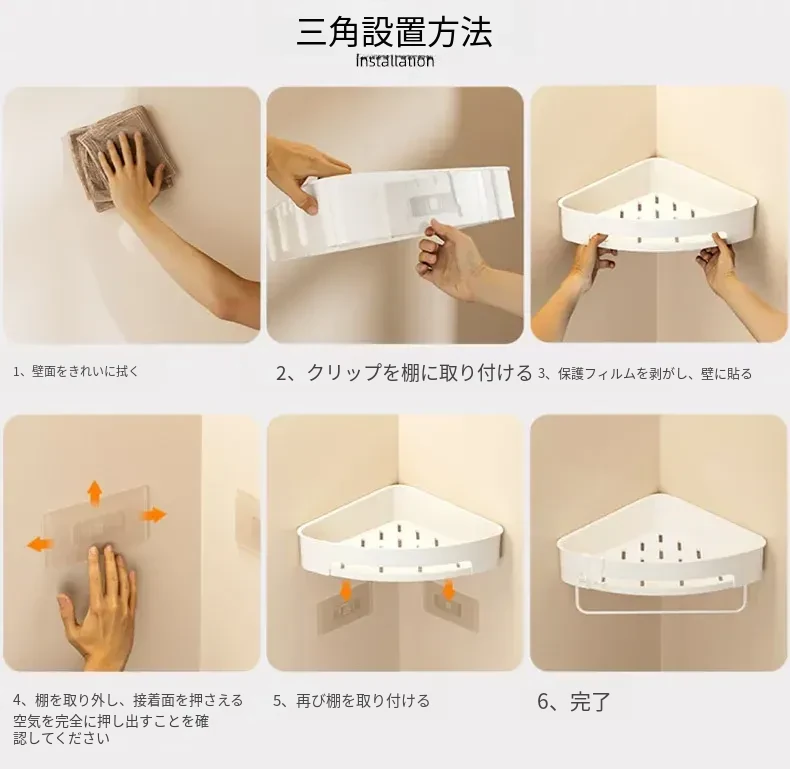 三角設置方法
Installation

1、壁面をきれいに拭く

2、クリップを棚に取り付ける

3、保護フィルムを剥がし、壁に貼る

4、棚を取り外し、接着面を押さえる
空気を完全に押し出すことを確認してください

5、再び棚を取り付ける

6、完了