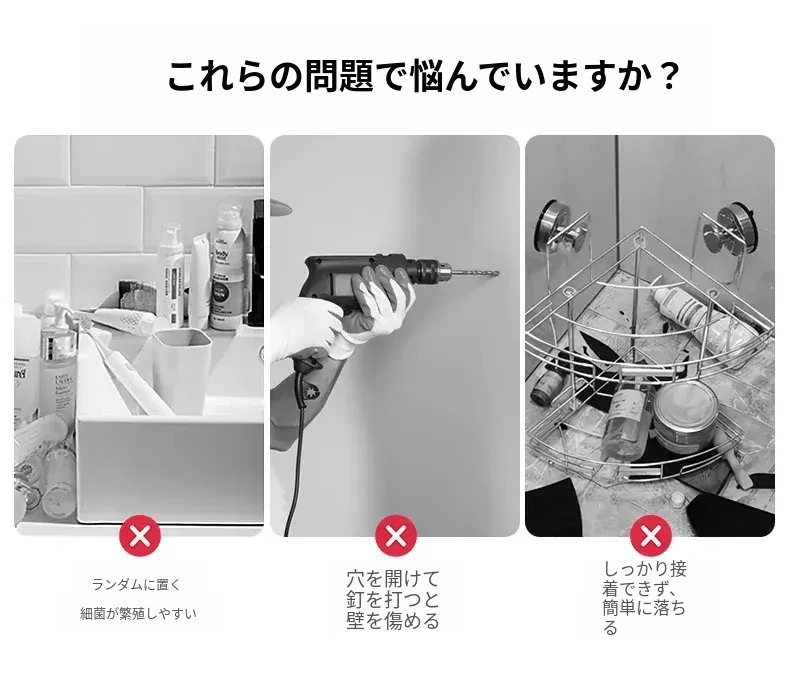 これらの問題で悩んでいますか？

ランダムに置く

細菌が繁殖しやすい

穴を開けて釘を打つと壁を傷める

しっかり接着できず、簡単に落ちる