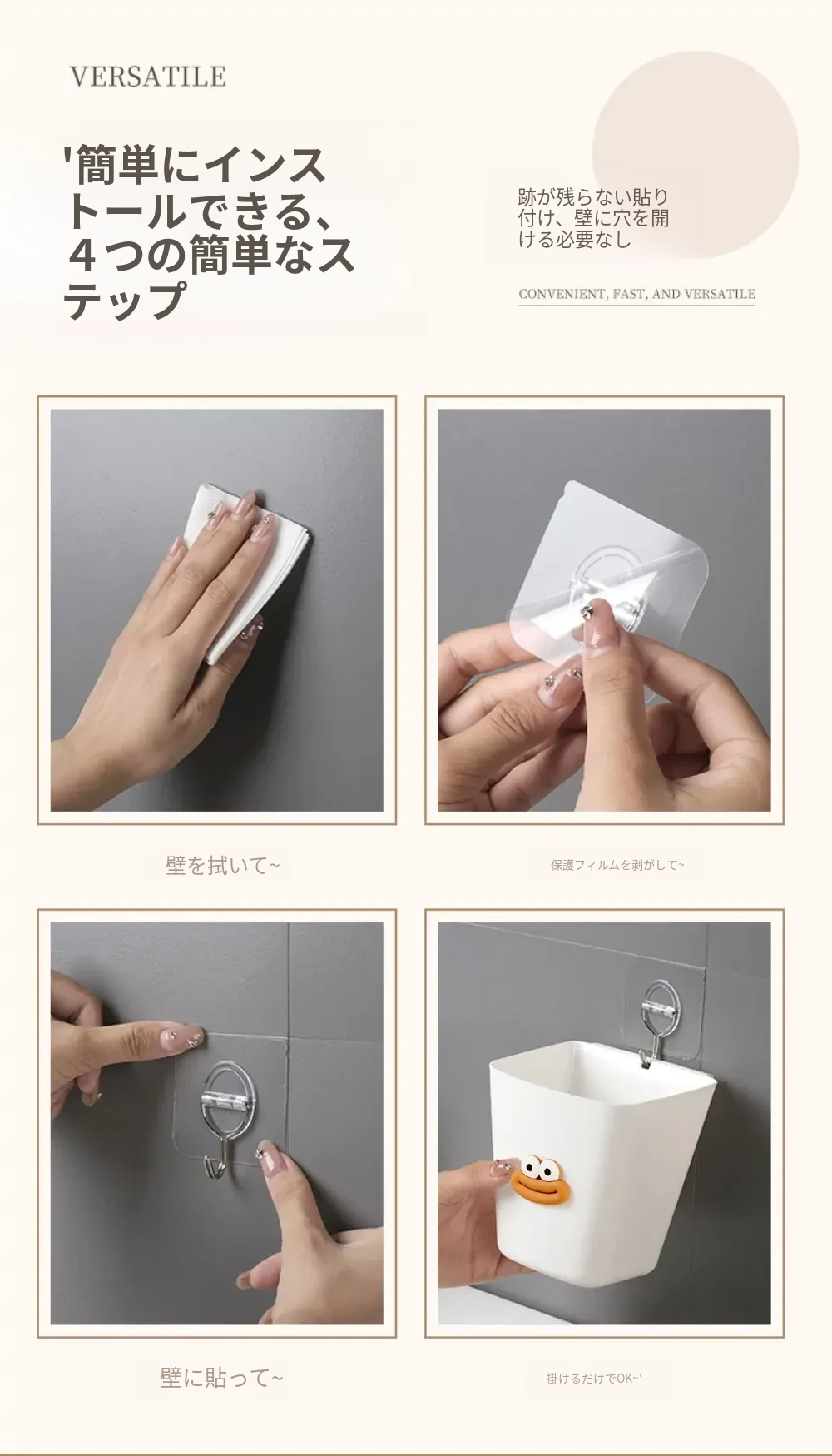 VERSATILE

'簡単にインストールできる、４つの簡単なステップ

跡が残らない貼り付け、壁に穴を開ける必要なし

CONVENIENT, FAST, AND VERSATILE

壁を拭いて~

保護フィルムを剥がして~

壁に貼って~

掛けるだけでOK~'