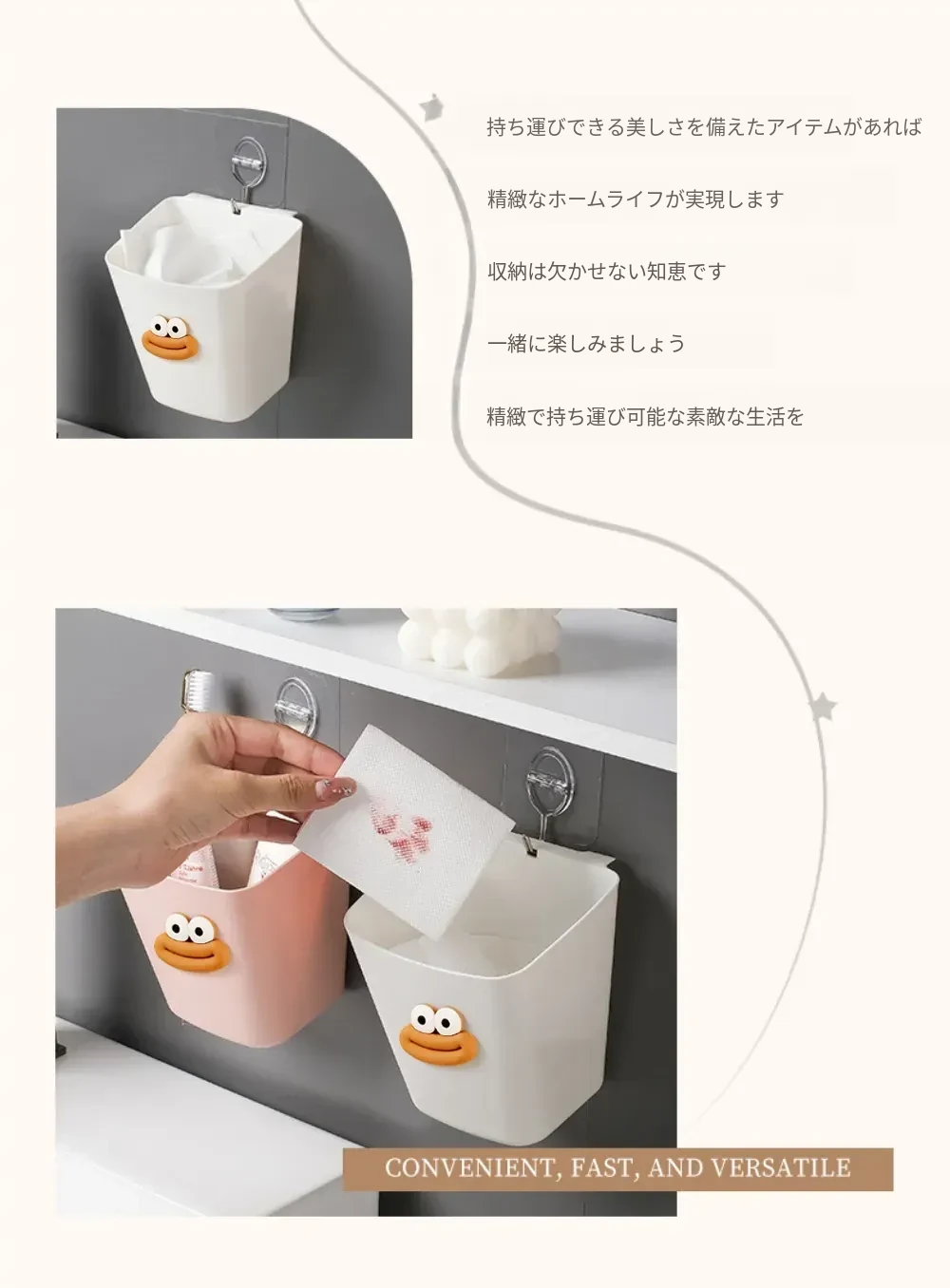 持ち運びできる美しさを備えたアイテムがあれば

精緻なホームライフが実現します

収納は欠かせない知恵です

一緒に楽しみましょう

精緻で持ち運び可能な素敵な生活を

CONVENIENT, FAST, AND VERSATILE