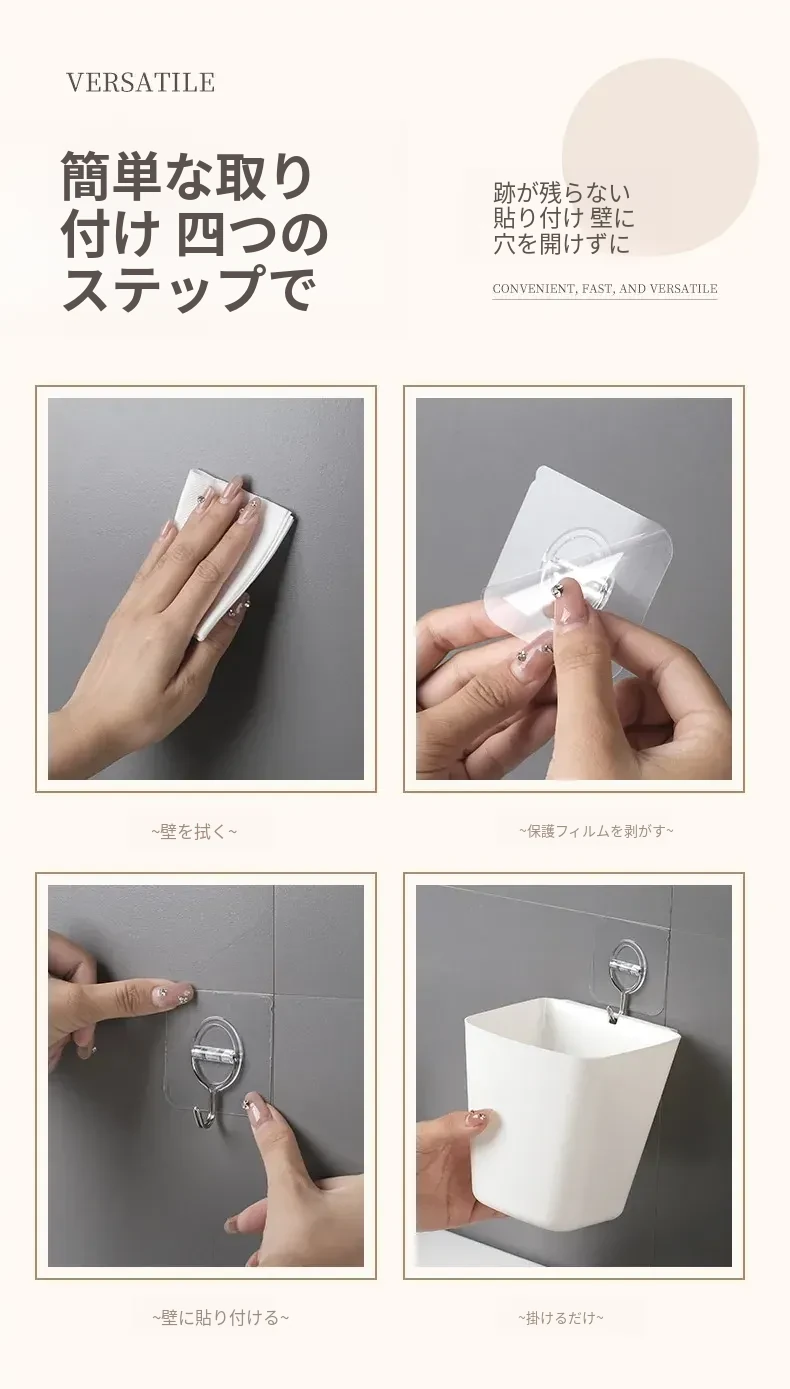 VERSATILE

簡単な取り付け 四つのステップで

跡が残らない
貼り付け 壁に
穴を開けずに

CONVENIENT, FAST, AND VERSATILE

~壁を拭く~

~保護フィルムを剥がす~

~壁に貼り付ける~

~掛けるだけ~