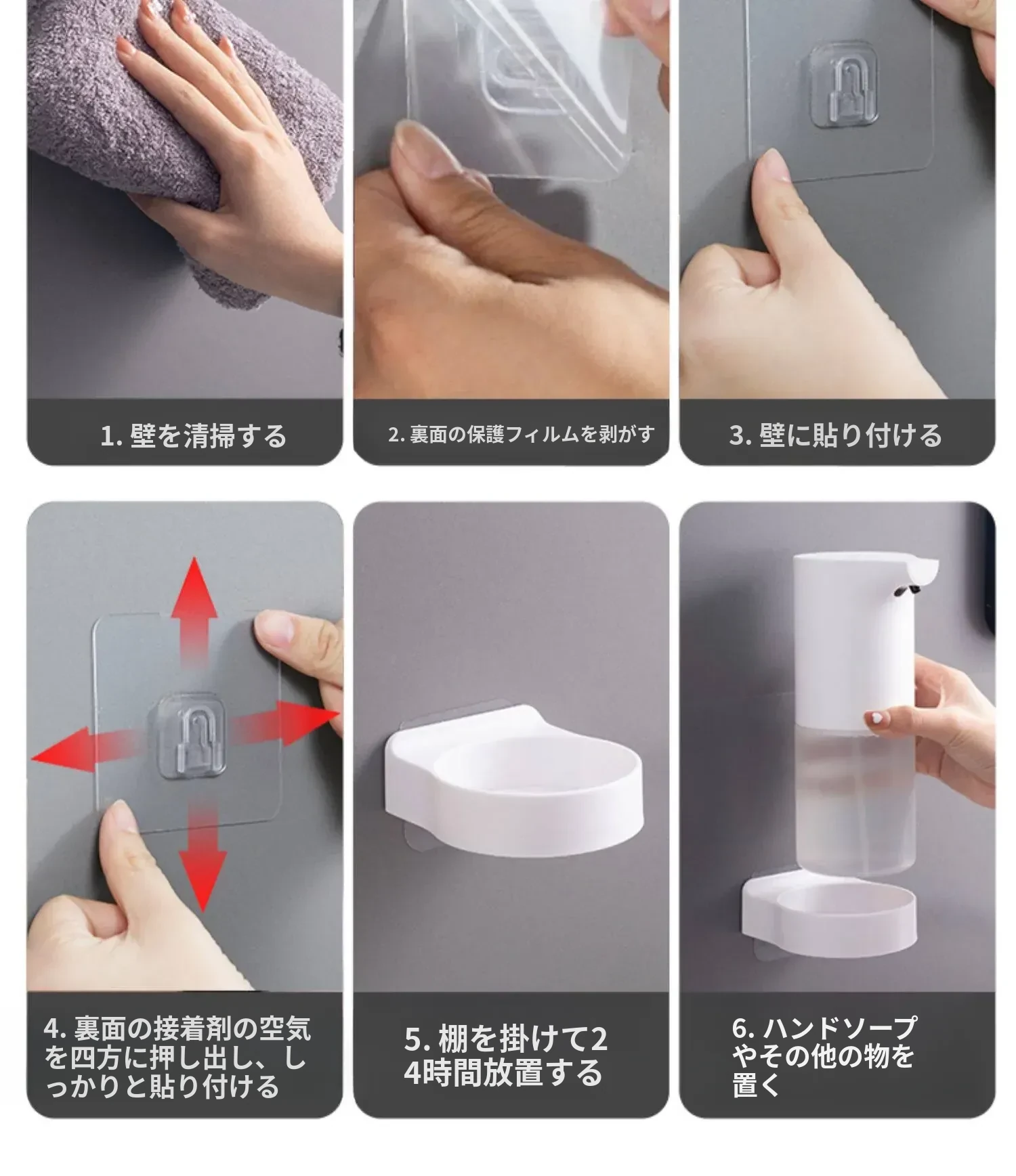 1. 壁を清掃する

2. 裏面の保護フィルムを剥がす

3. 壁に貼り付ける

4. 裏面の接着剤の空気を四方に押し出し、しっかりと貼り付ける

5. 棚を掛けて24時間放置する

6. ハンドソープやその他の物を置く