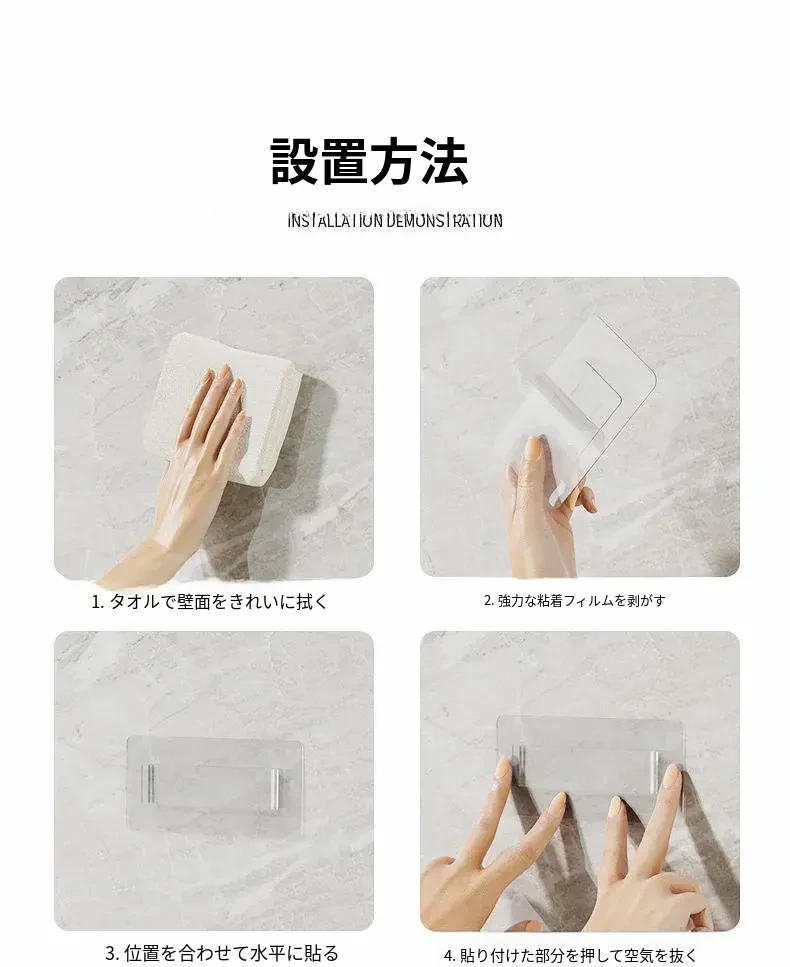 設置方法

INSTALLATION DEMONSTRATION

1. タオルで壁面をきれいに拭く

2. 強力な粘着フィルムを剥がす

3. 位置を合わせて水平に貼る

4. 貼り付けた部分を押して空気を抜く