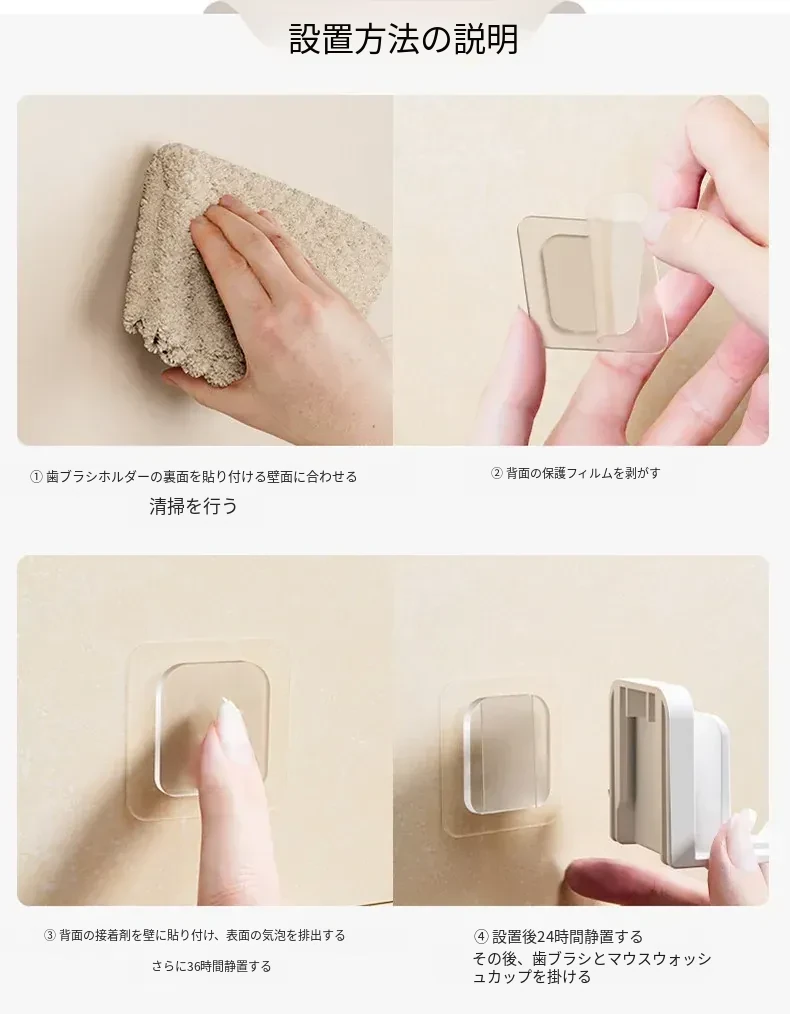 設置方法の説明

① 歯ブラシホルダーの裏面を貼り付ける壁面に合わせる
清掃を行う

② 背面の保護フィルムを剥がす

③ 背面の接着剤を壁に貼り付け、表面の気泡を排出する
さらに36時間静置する

④ 設置後24時間静置する
その後、歯ブラシとマウスウォッシュカップを掛ける