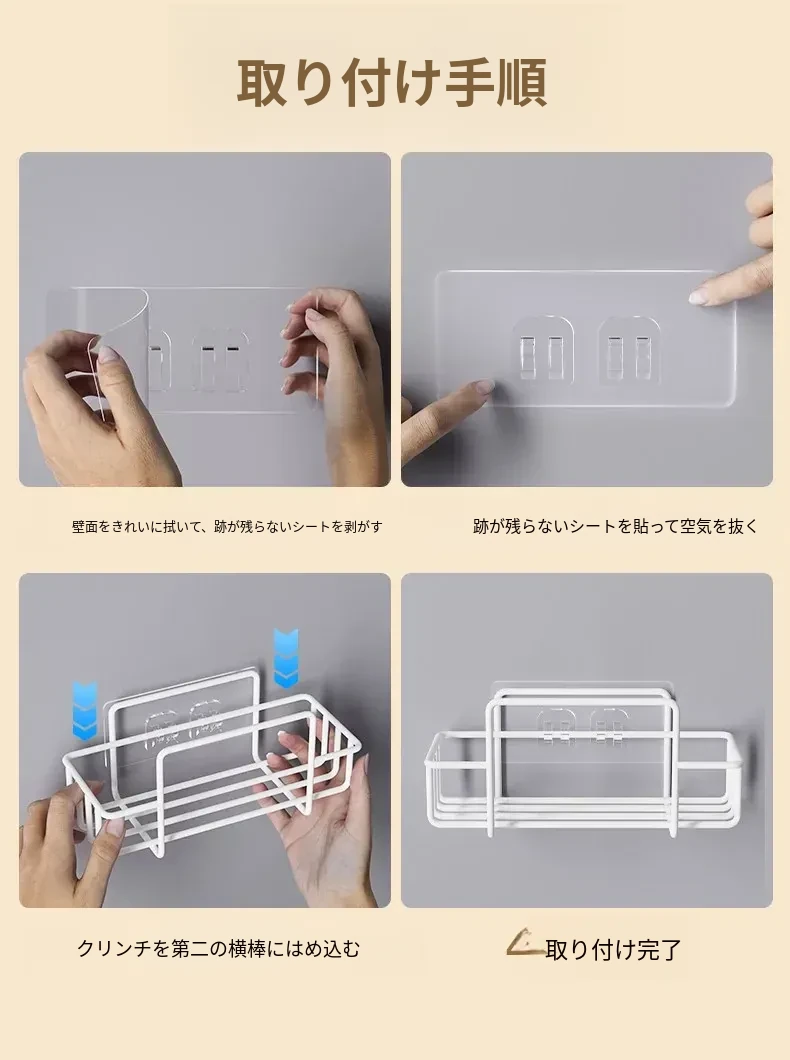 取り付け手順

壁面をきれいに拭いて、跡が残らないシートを剥がす

跡が残らないシートを貼って空気を抜く

クリンチを第二の横棒にはめ込む

取り付け完了