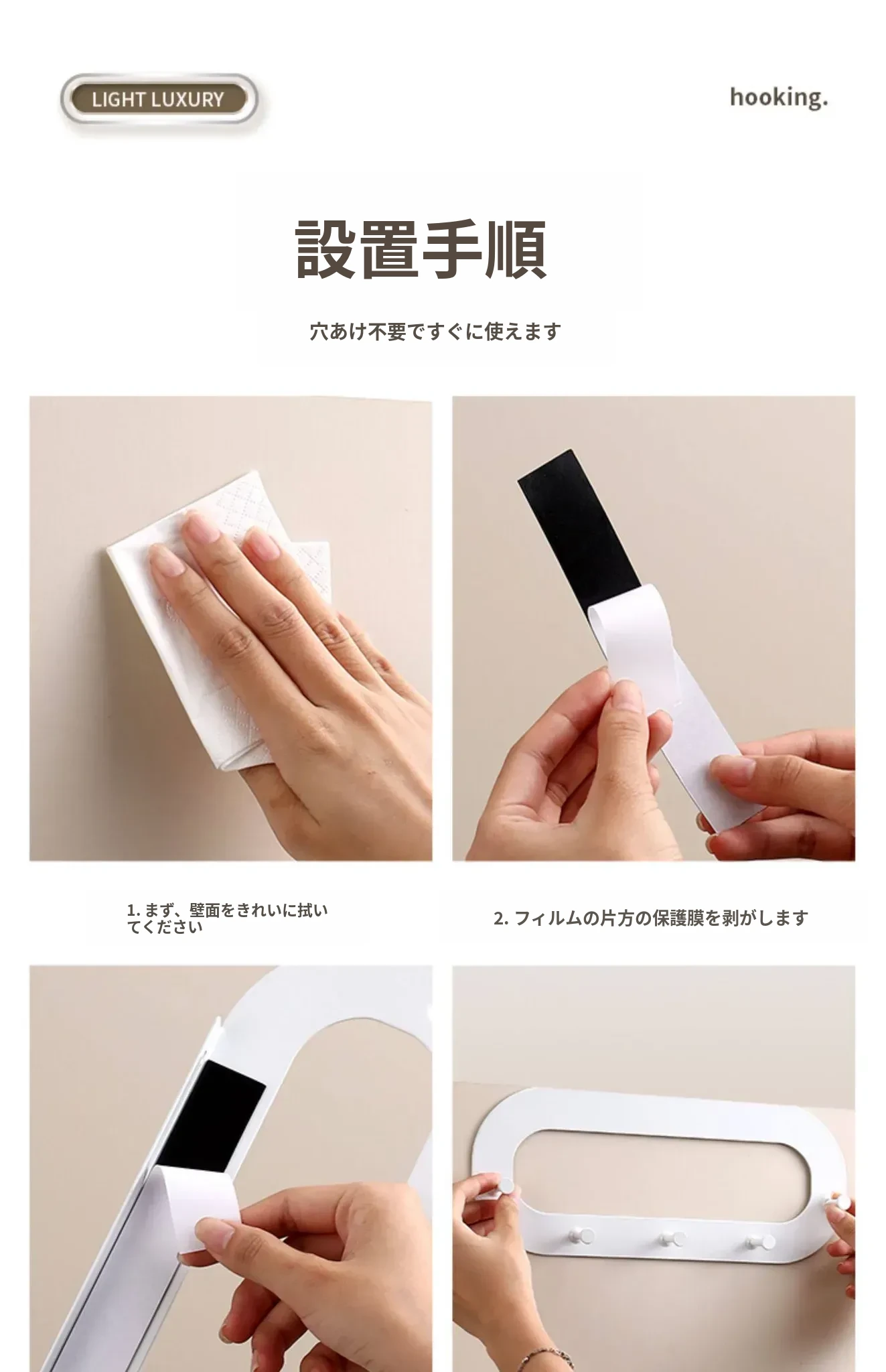 LIGHT LUXURY

hooking.

設置手順

穴あけ不要ですぐに使えます

1. まず、壁面をきれいに拭いてください

2. フィルムの片方の保護膜を剥がします