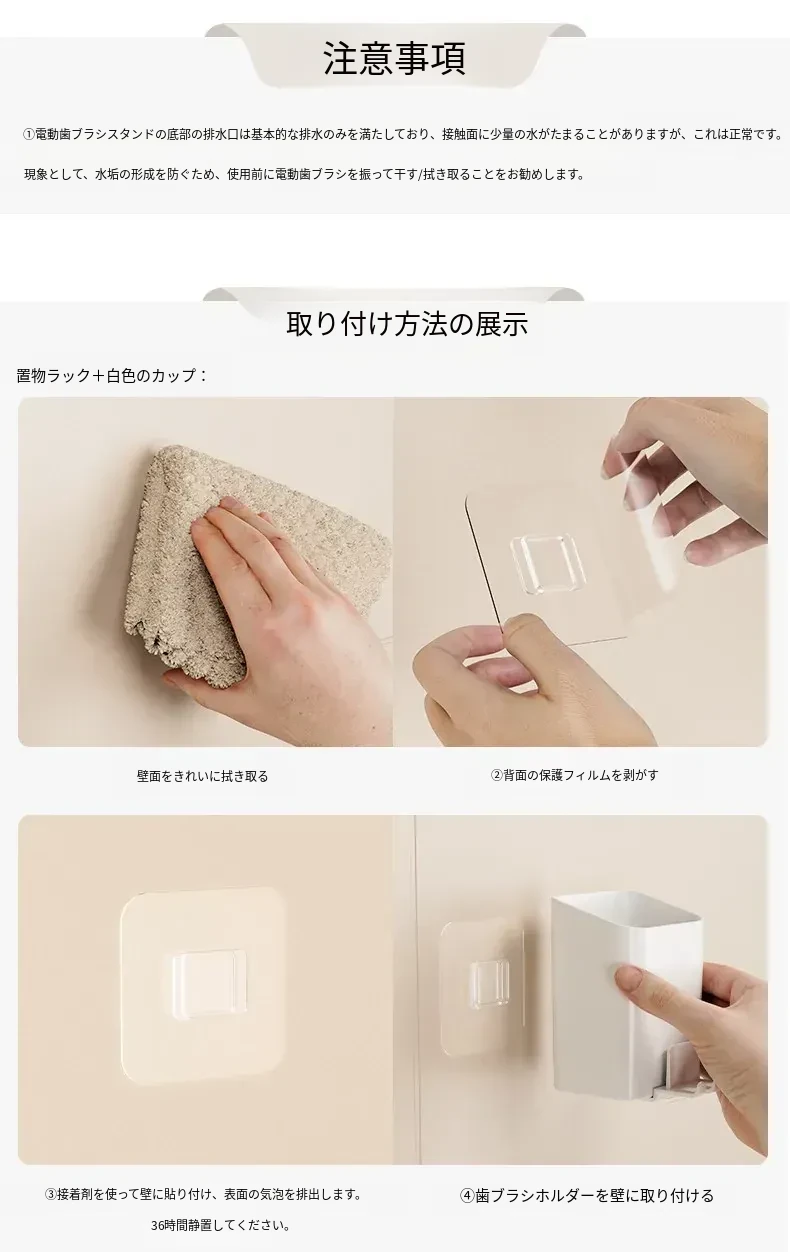 注意事項

①電動歯ブラシスタンドの底部の排水口は基本的な排水のみを満たしており、接触面に少量の水がたまることがありますが、これは正常です。

現象として、水垢の形成を防ぐため、使用前に電動歯ブラシを振って干す/拭き取ることをお勧めします。

取り付け方法の展示

置物ラック＋白色のカップ：

壁面をきれいに拭き取る

②背面の保護フィルムを剥がす

③接着剤を使って壁に貼り付け、表面の気泡を排出します。
36時間静置してください。

④歯ブラシホルダーを壁に取り付ける