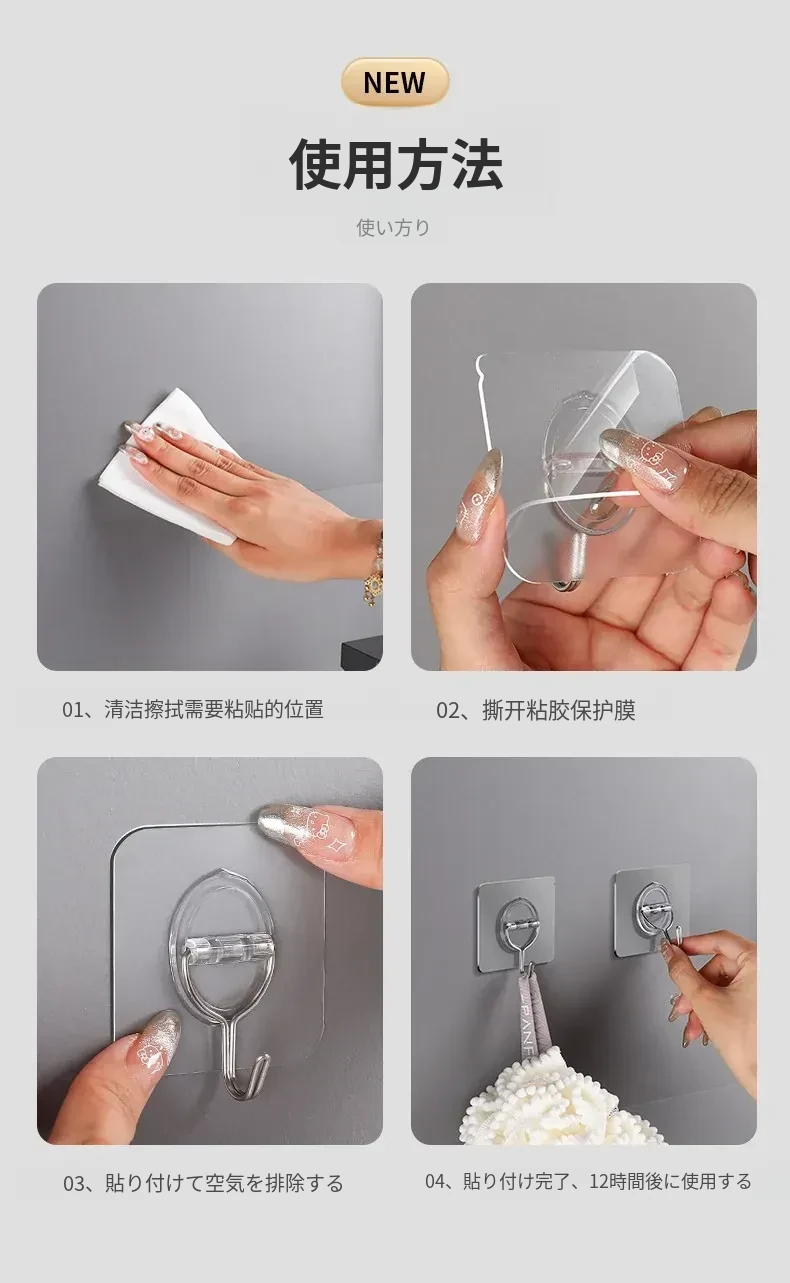 NEW

使用方法

使い方り

01、清洁擦拭需要粘贴的位置

02、撕开粘胶保护膜

03、貼り付けて空気を排除する

04、貼り付け完了、12時間後に使用する