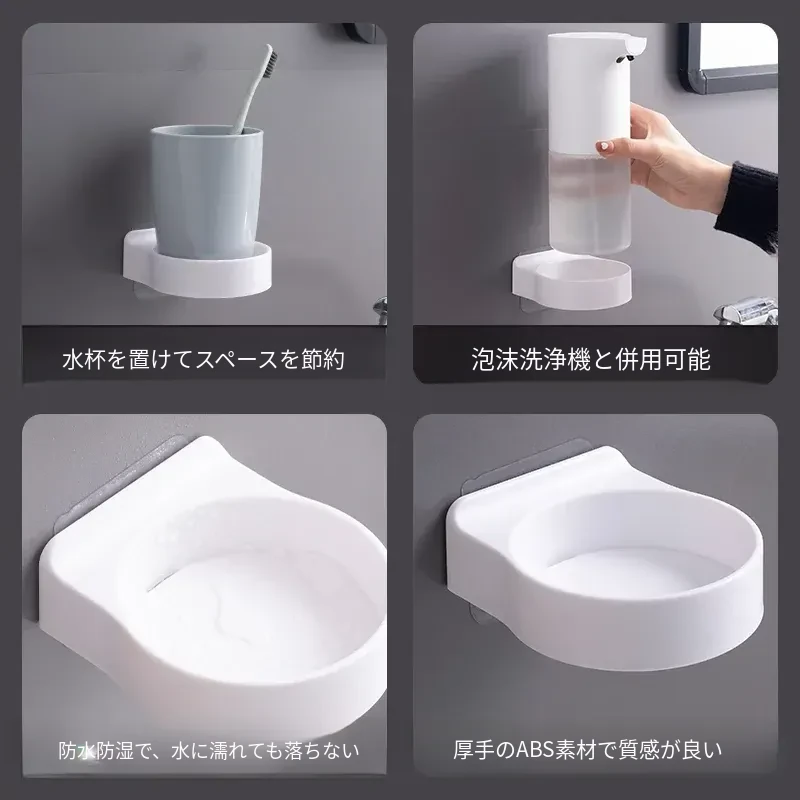 水杯を置けてスペースを節約

泡沫洗浄機と併用可能

防水防湿で、水に濡れても落ちない

厚手のABS素材で質感が良い