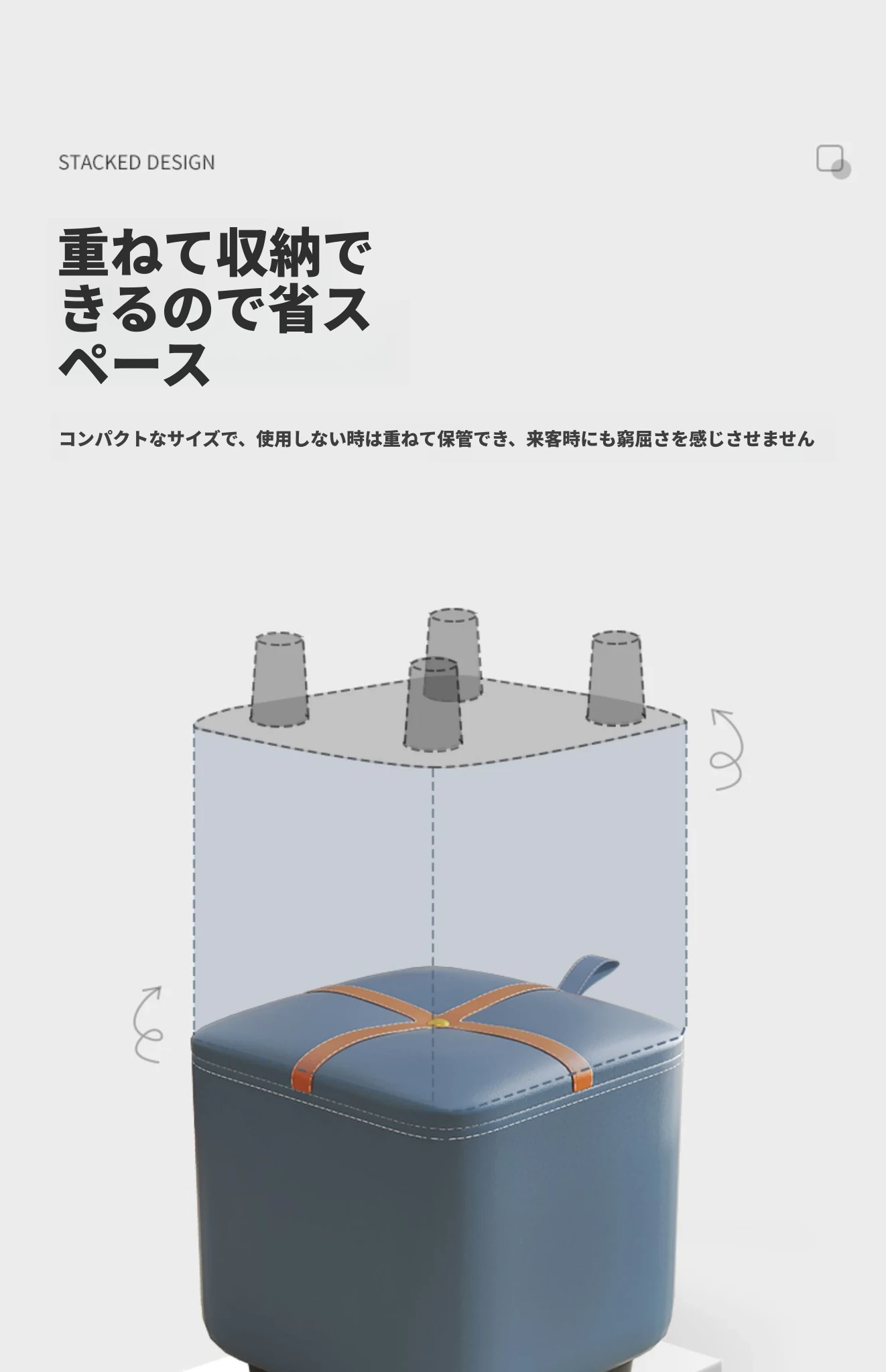 STACKED DESIGN

重ねて収納できるので省スペース

コンパクトなサイズで、使用しない時は重ねて保管でき、来客時にも窮屈さを感じさせません