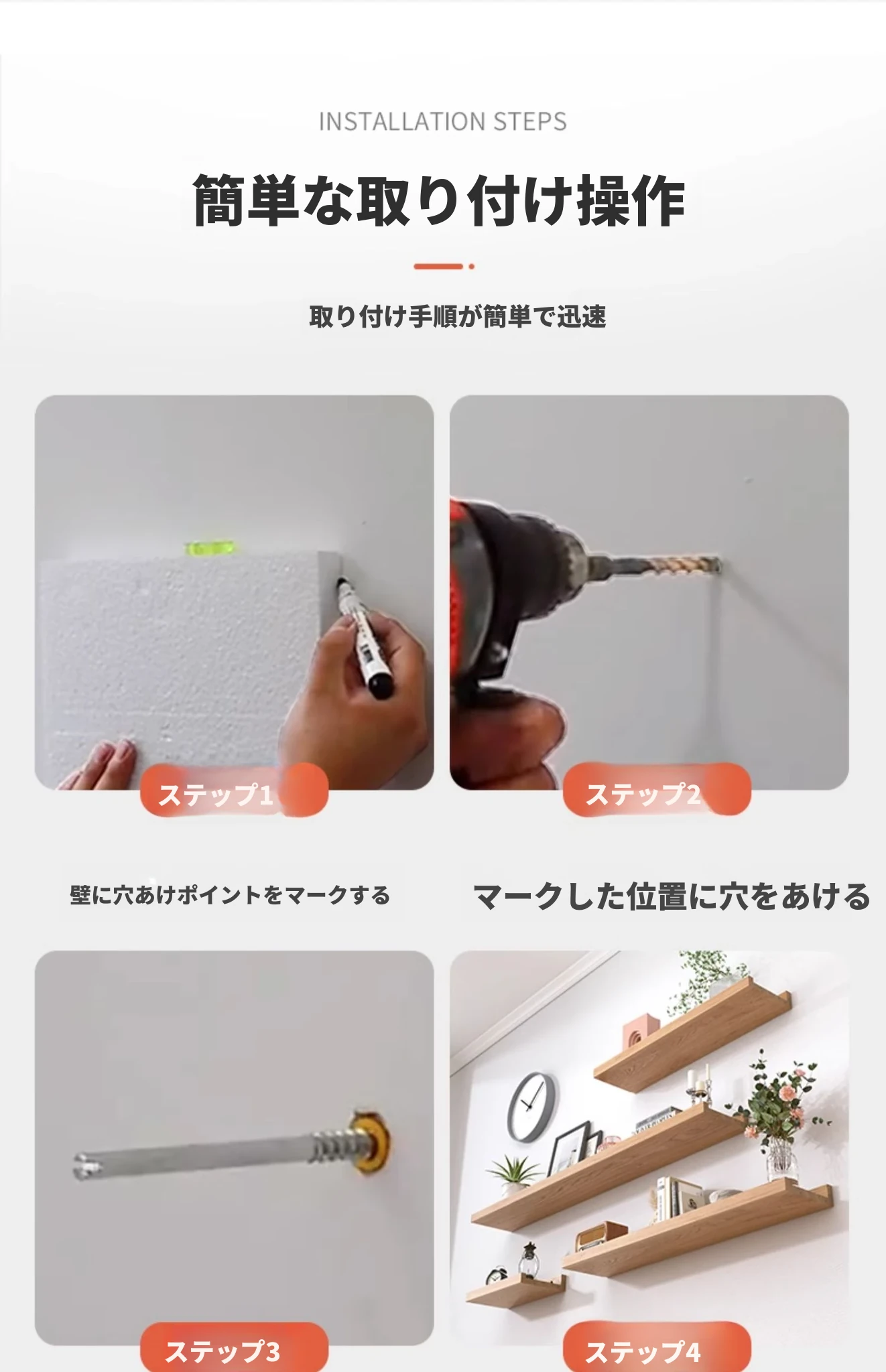 INSTALLATION STEPS

簡単な取り付け操作

取り付け手順が簡単で迅速

ステップ1

ステップ2

壁に穴あけポイントをマークする

マークした位置に穴をあける

ステップ3

ステップ4