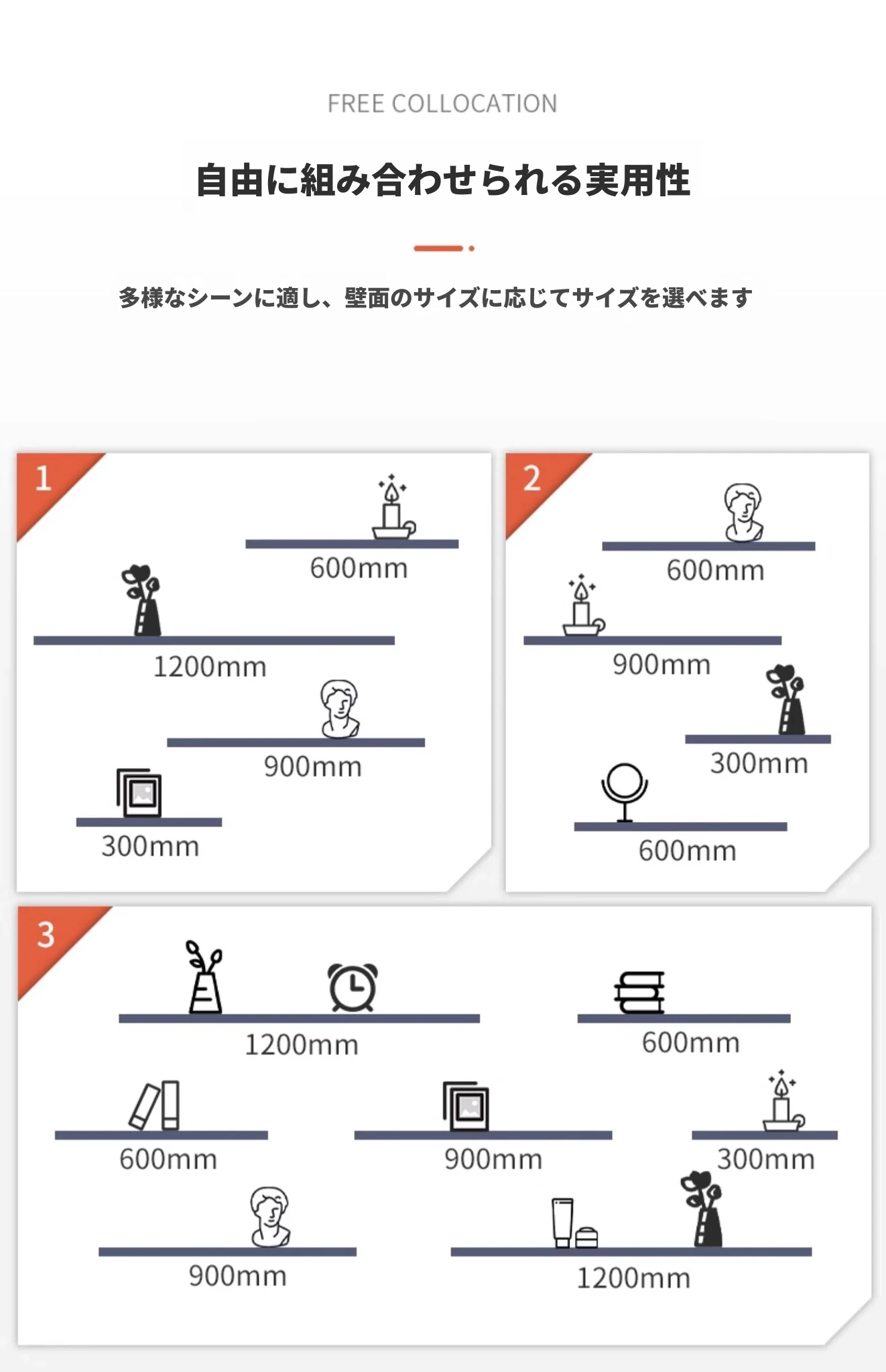 FREE COLLOCATION

自由に組み合わせられる実用性

多様なシーンに適し、壁面のサイズに応じてサイズを選べます

1

600mm

1200mm

900mm

300mm

2

600mm

900mm

300mm

600mm

3

1200mm

600mm

600mm

900mm

300mm

900mm

1200mm