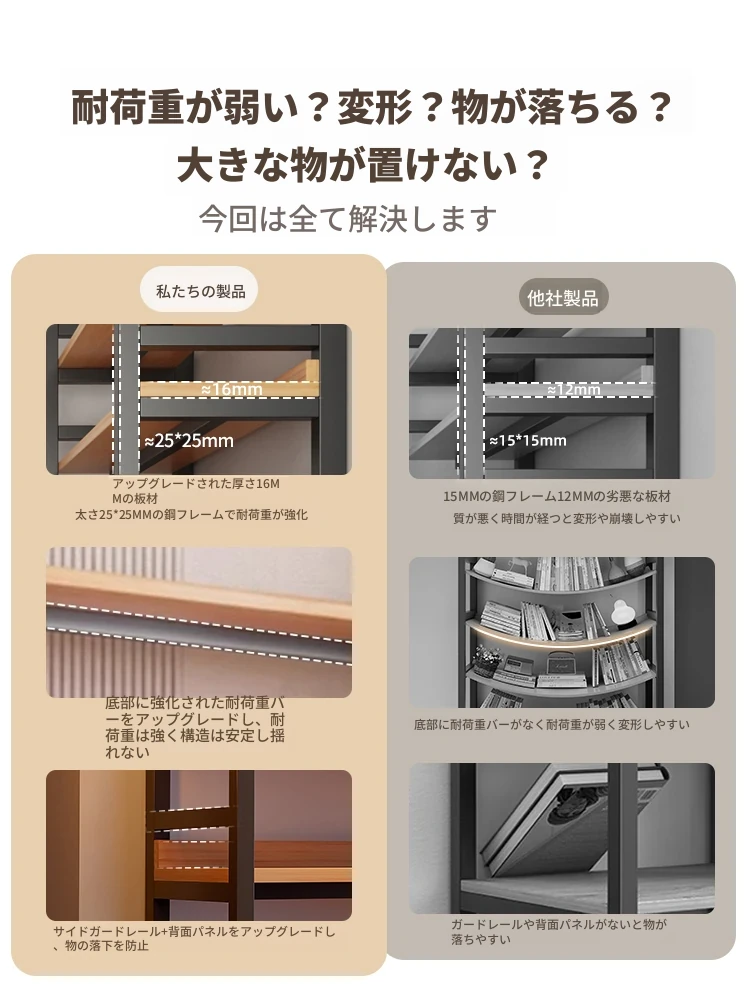 耐荷重が弱い？変形？物が落ちる？
大きな物が置けない？
今回は全て解決します

私たちの製品

≈16mm
≈25*25mm

アップグレードされた厚さ16MMの板材
太さ25*25MMの鋼フレームで耐荷重が強化

底部に強化された耐荷重バーをアップグレードし、耐荷重は強く構造は安定し揺れない

サイドガードレール+背面パネルをアップグレードし、物の落下を防止

他社製品

≈12mm
≈15*15mm

15MMの鋼フレーム12MMの劣悪な板材
質が悪く時間が経つと変形や崩壊しやすい

底部に耐荷重バーがなく耐荷重が弱く変形しやすい

ガードレールや背面パネルがないと物が落ちやすい