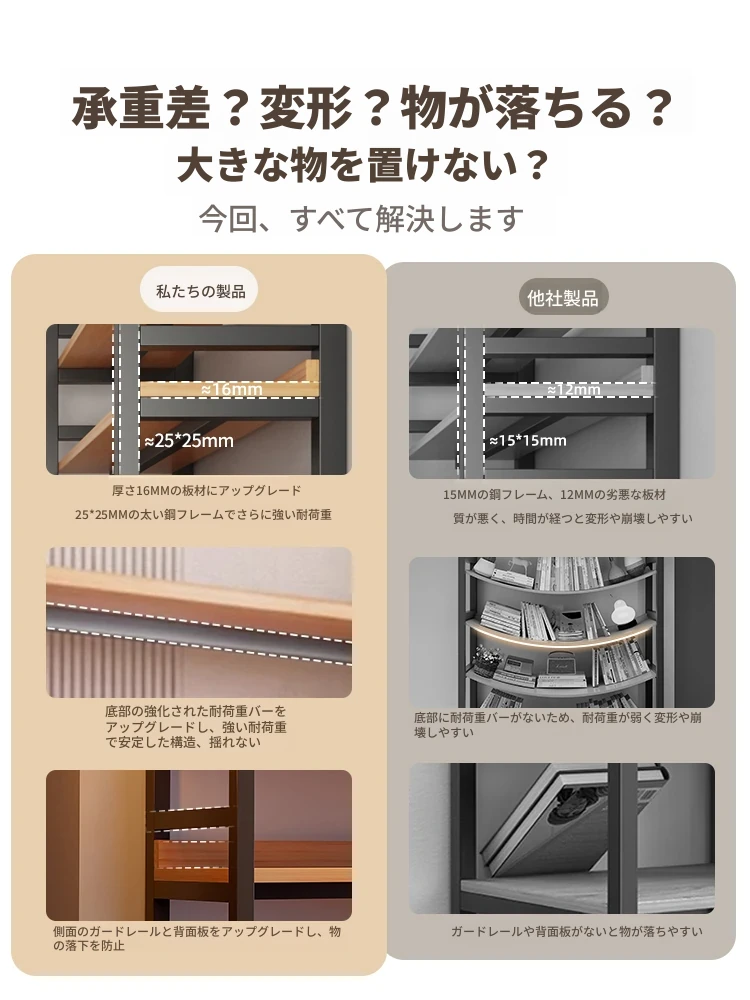 承重差？変形？物が落ちる？
大きな物を置けない？
今回、すべて解決します

私たちの製品

≈16mm
≈25*25mm

厚さ16MMの板材にアップグレード
25*25MMの太い鋼フレームでさらに強い耐荷重

底部の強化された耐荷重バーをアップグレードし、強い耐荷重で安定した構造、揺れない

側面のガードレールと背面板をアップグレードし、物の落下を防止

他社製品

≈12mm
≈15*15mm

15MMの鋼フレーム、12MMの劣悪な板材
質が悪く、時間が経つと変形や崩壊しやすい

底部に耐荷重バーがないため、耐荷重が弱く変形や崩壊しやすい

ガードレールや背面板がないと物が落ちやすい