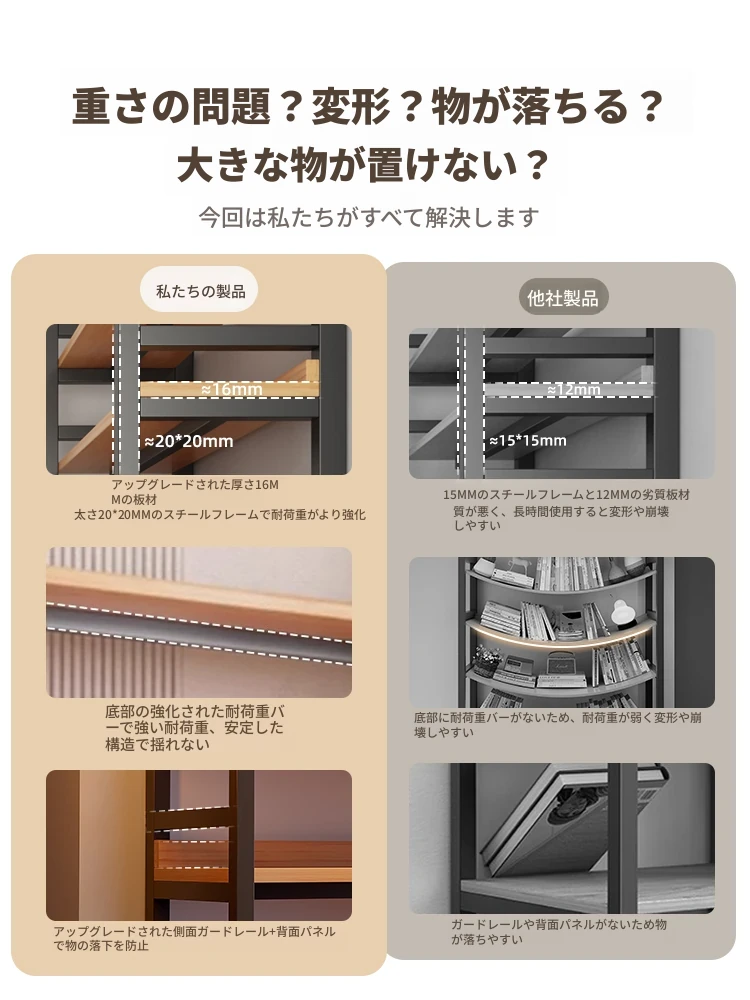 重さの問題？変形？物が落ちる？
大きな物が置けない？

今回は私たちがすべて解決します

私たちの製品

≈16mm

≈20*20mm

アップグレードされた厚さ16MMの板材
太さ20*20MMのスチールフレームで耐荷重がより強化

底部の強化された耐荷重バーで強い耐荷重、安定した構造で揺れない

アップグレードされた側面ガードレール+背面パネルで物の落下を防止

他社製品

≈12mm

≈15*15mm

15MMのスチールフレームと12MMの劣質板材
質が悪く、長時間使用すると変形や崩壊しやすい

底部に耐荷重バーがないため、耐荷重が弱く変形や崩壊しやすい

ガードレールや背面パネルがないため物が落ちやすい