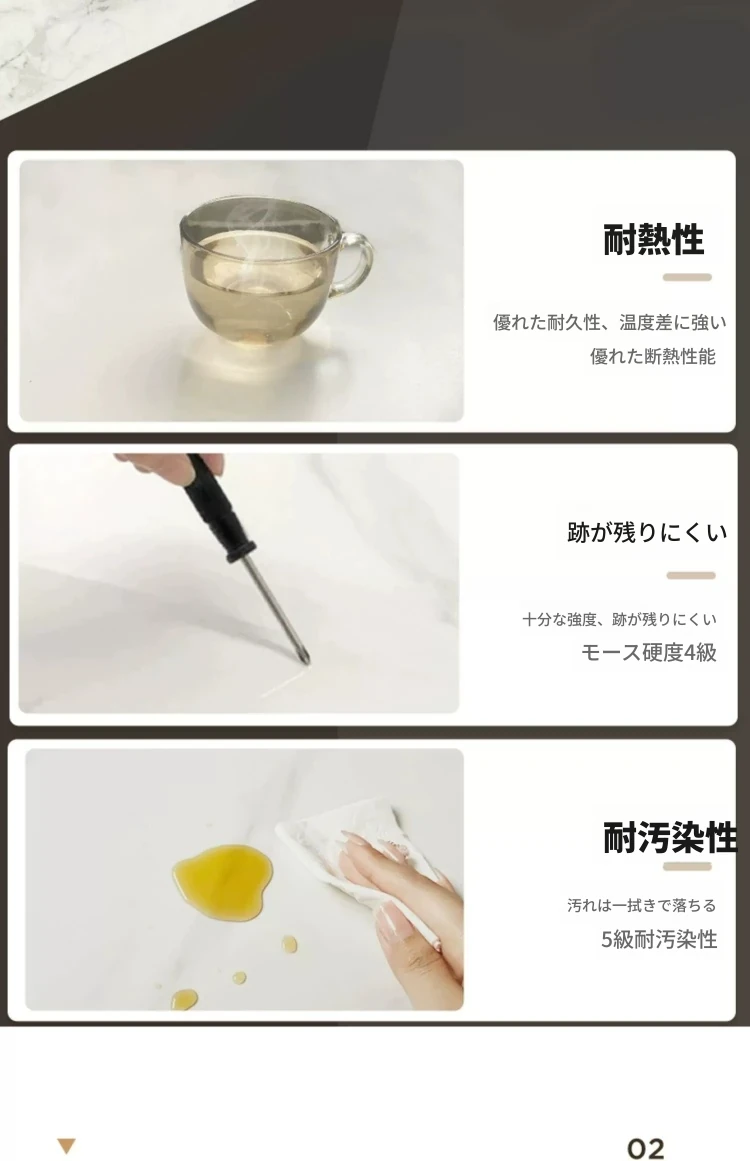 耐熱性

優れた耐久性、温度差に強い
優れた断熱性能

跡が残りにくい

十分な強度、跡が残りにくい
モース硬度4級

耐汚染性

汚れは一拭きで落ちる
5級耐汚染性

02