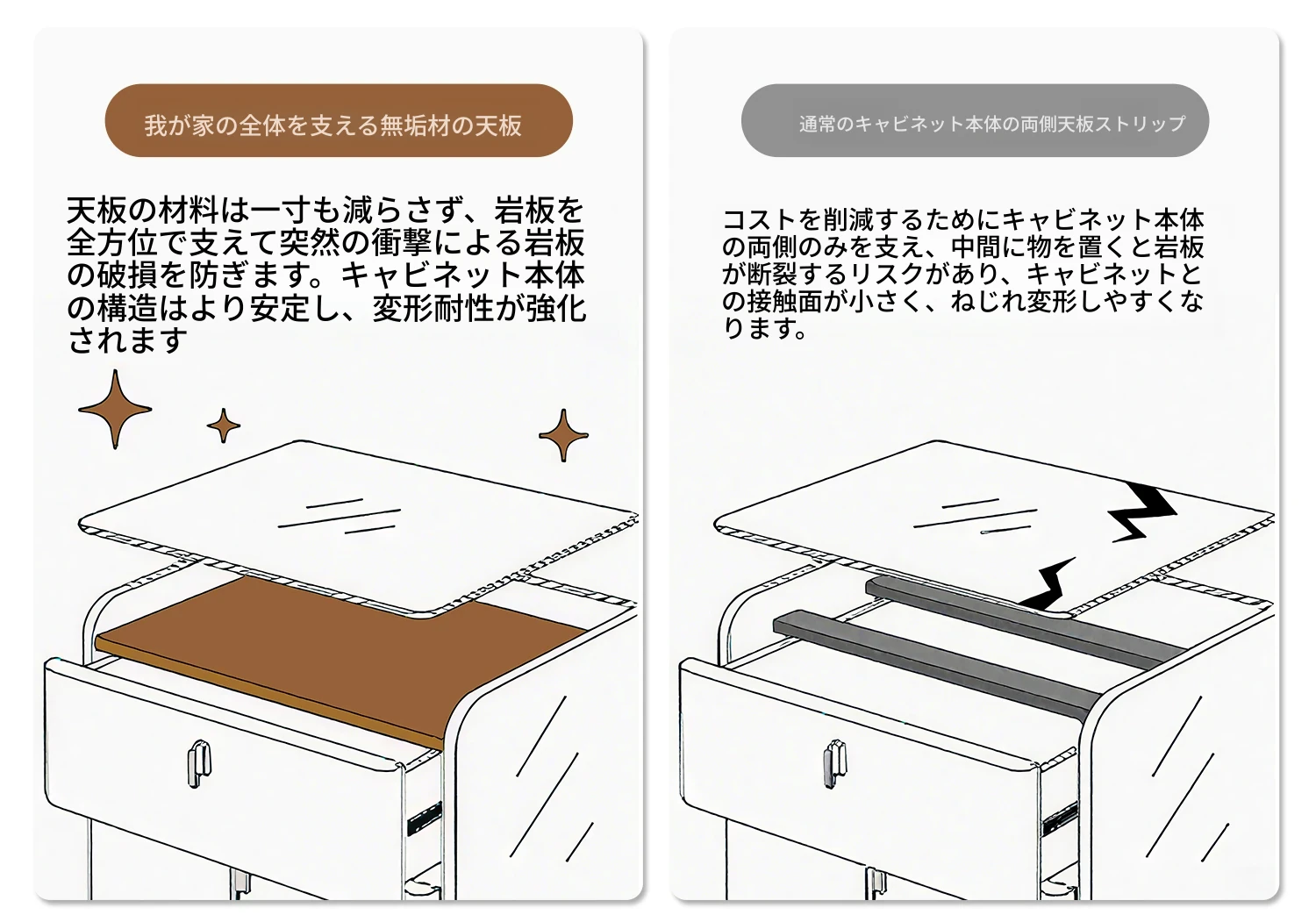 我が家の全体を支える無垢材の天板

天板の材料は一寸も減らさず、岩板を全方位で支えて突然の衝撃による岩板の破損を防ぎます。キャビネット本体の構造はより安定し、変形耐性が強化されます

通常のキャビネット本体の両側天板ストリップ

コストを削減するためにキャビネット本体の両側のみを支え、中間に物を置くと岩板が断裂するリスクがあり、キャビネットとの接触面が小さく、ねじれ変形しやすくなります。