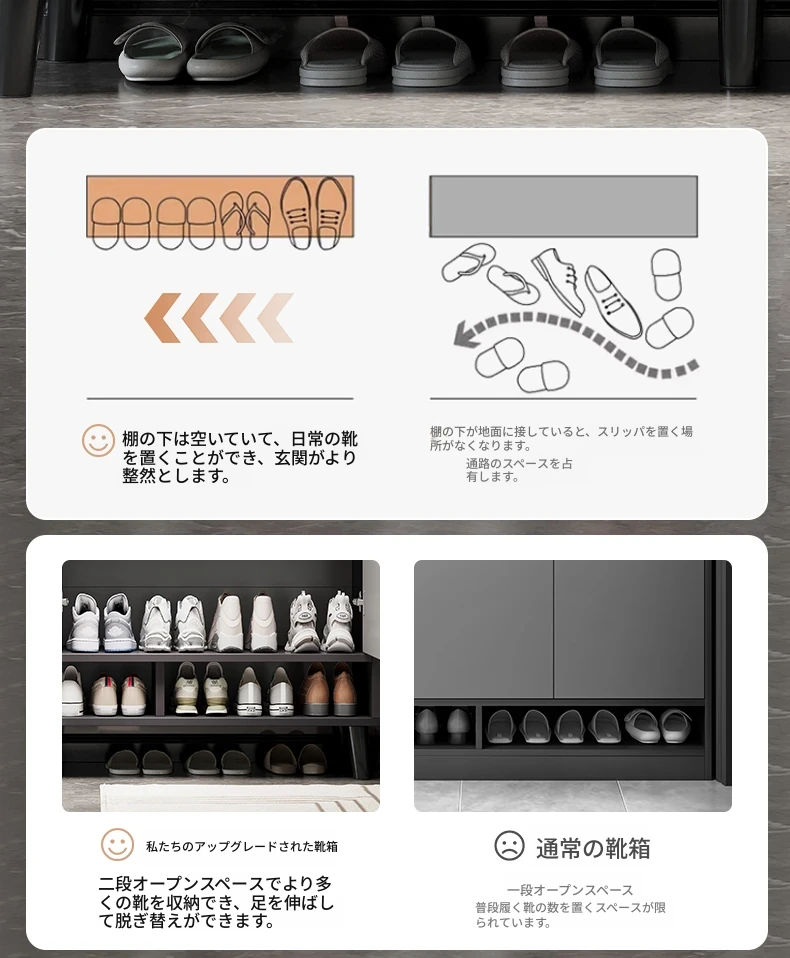 棚の下は空いていて、日常の靴を置くことができ、玄関がより整然とします。

棚の下が地面に接していると、スリッパを置く場所がなくなります。
通路のスペースを占有します。

私たちのアップグレードされた靴箱

二段オープンスペースでより多くの靴を収納でき、足を伸ばして脱ぎ替えができます。

通常の靴箱

一段オープンスペース
普段履く靴の数を置くスペースが限られています。