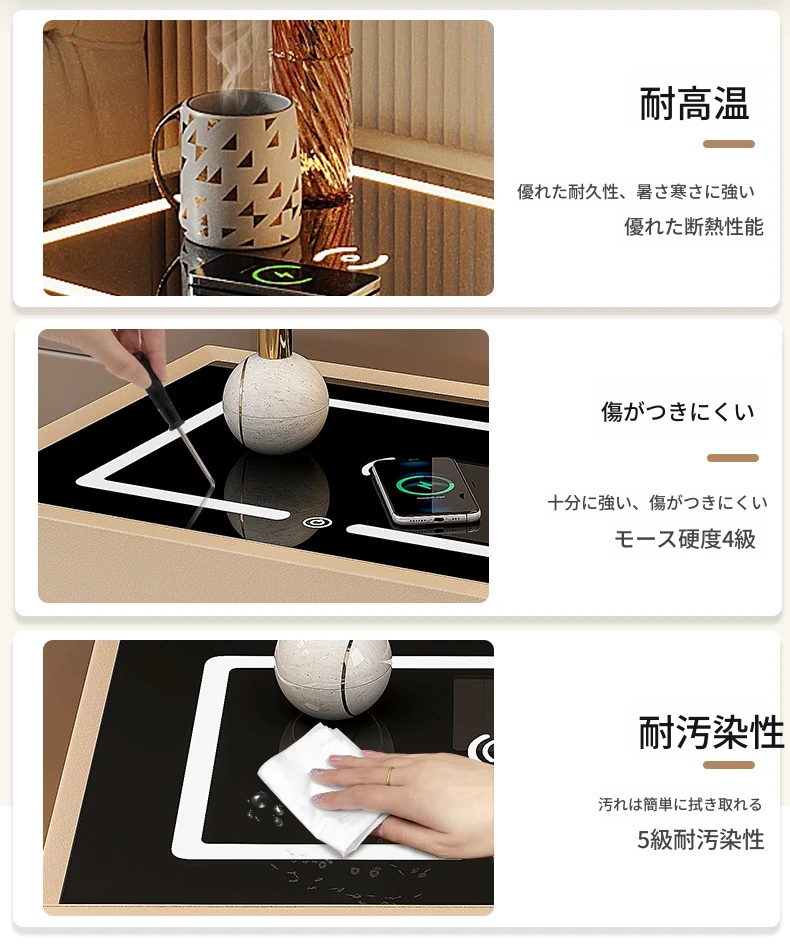 耐高温

優れた耐久性、暑さ寒さに強い

優れた断熱性能

傷がつきにくい

十分に強い、傷がつきにくい

モース硬度4級

耐汚染性

汚れは簡単に拭き取れる

5級耐汚染性