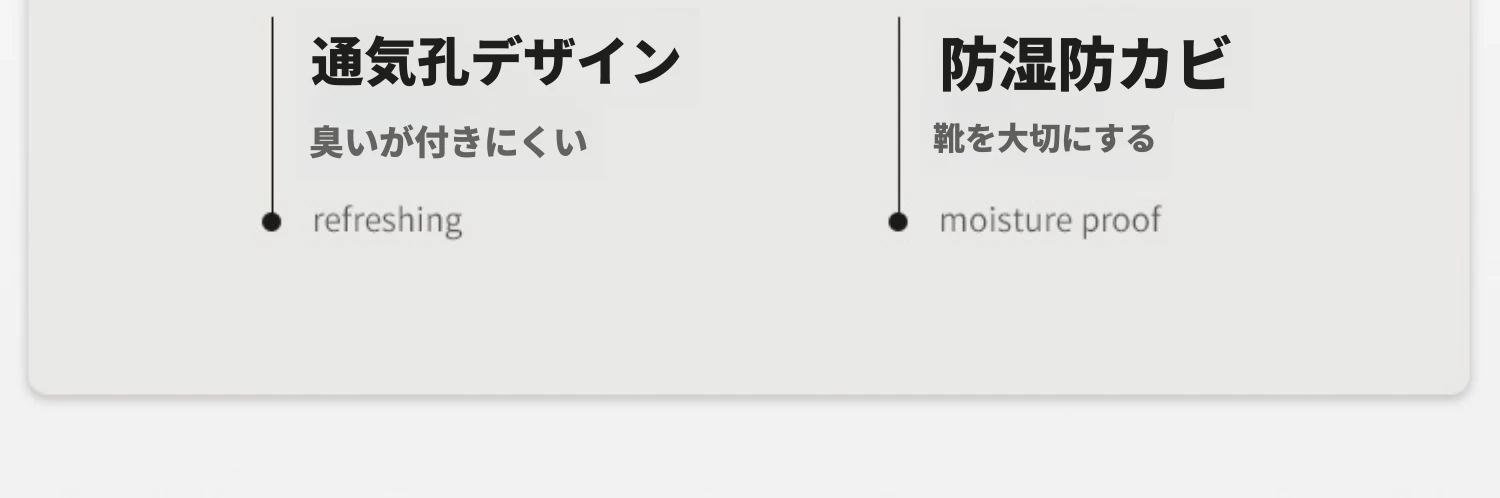 通気孔デザイン

臭いが付きにくい

refreshing

防湿防カビ

靴を大切にする

moisture proof