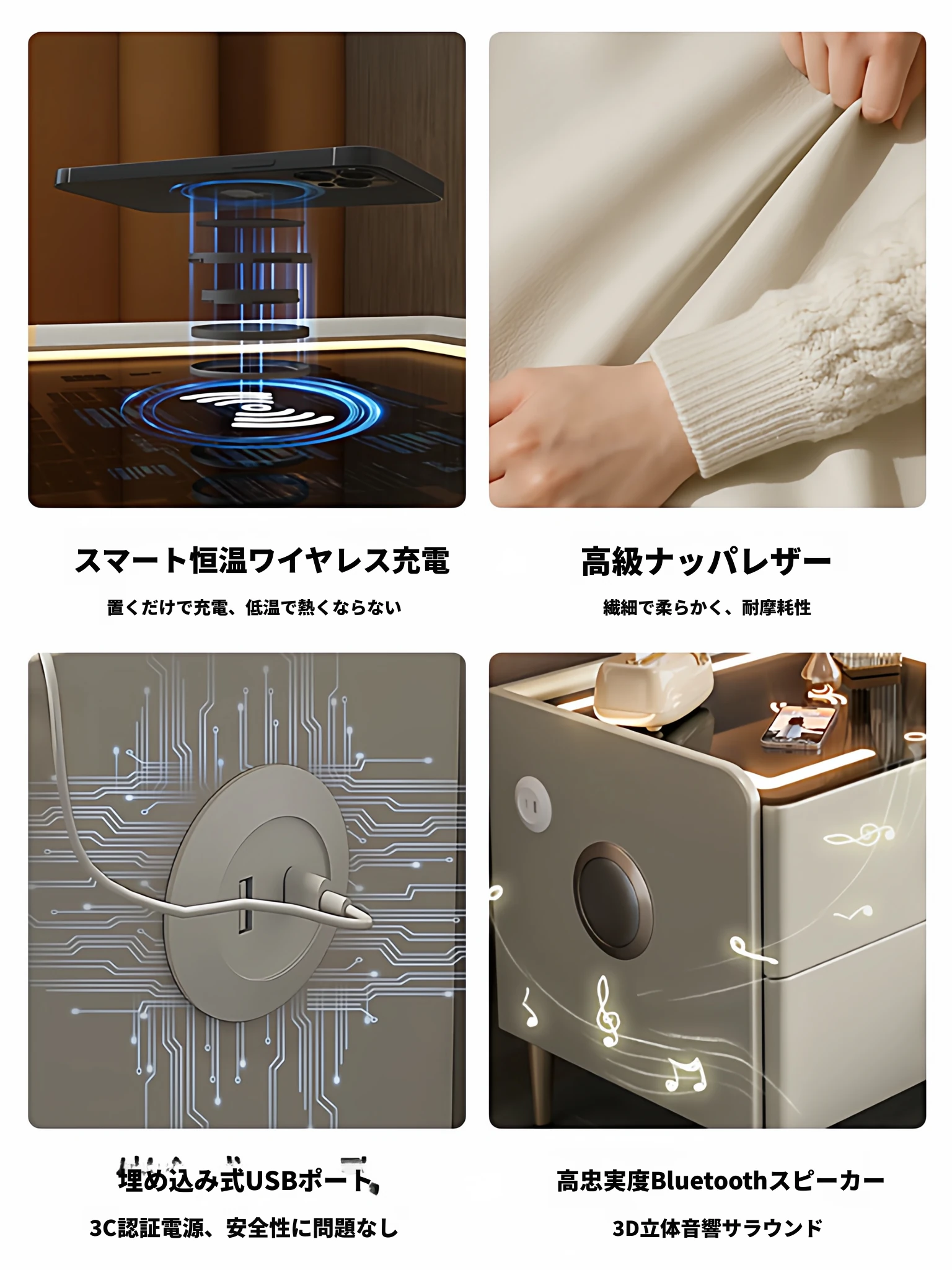 スマート恒温ワイヤレス充電

置くだけで充電、低温で熱くならない

高級ナッパレザー

繊細で柔らかく、耐摩耗性

埋め込み式USBポート

3C認証電源、安全性に問題なし

高忠実度Bluetoothスピーカー

3D立体音響サラウンド