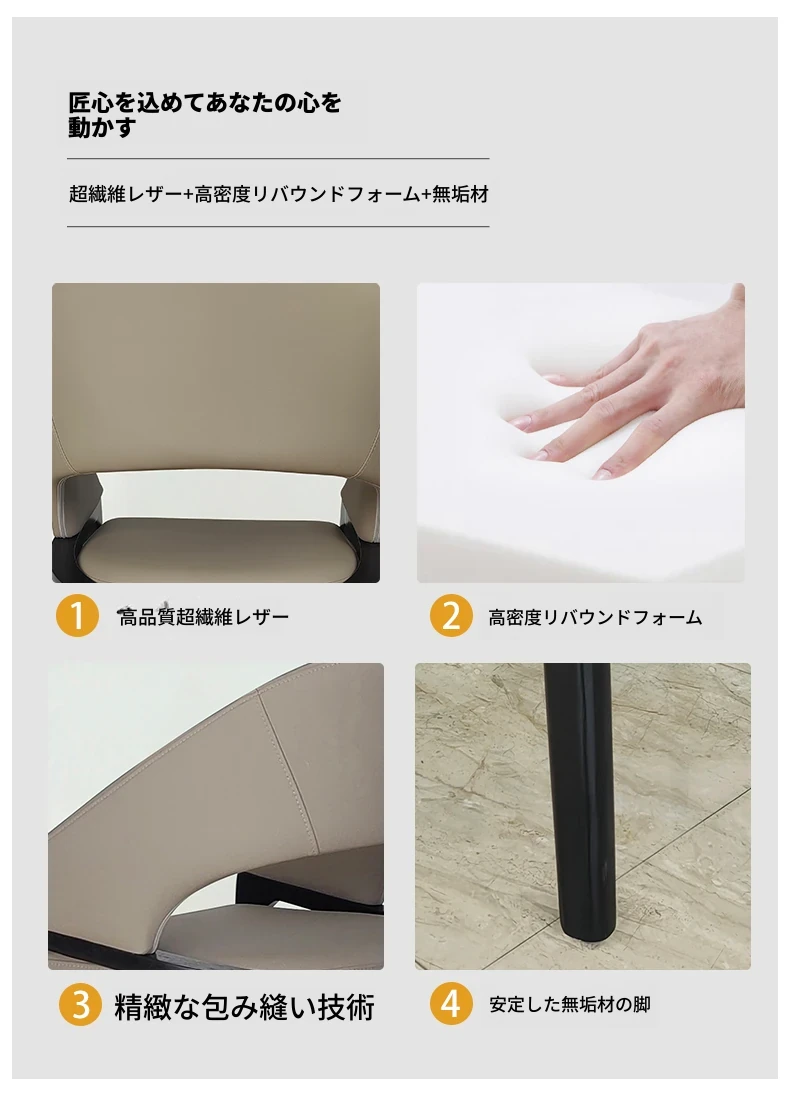 匠心を込めてあなたの心を動かす

超繊維レザー+高密度リバウンドフォーム+無垢材

1 高品質超繊維レザー

2 高密度リバウンドフォーム

3 精緻な包み縫い技術

4 安定した無垢材の脚