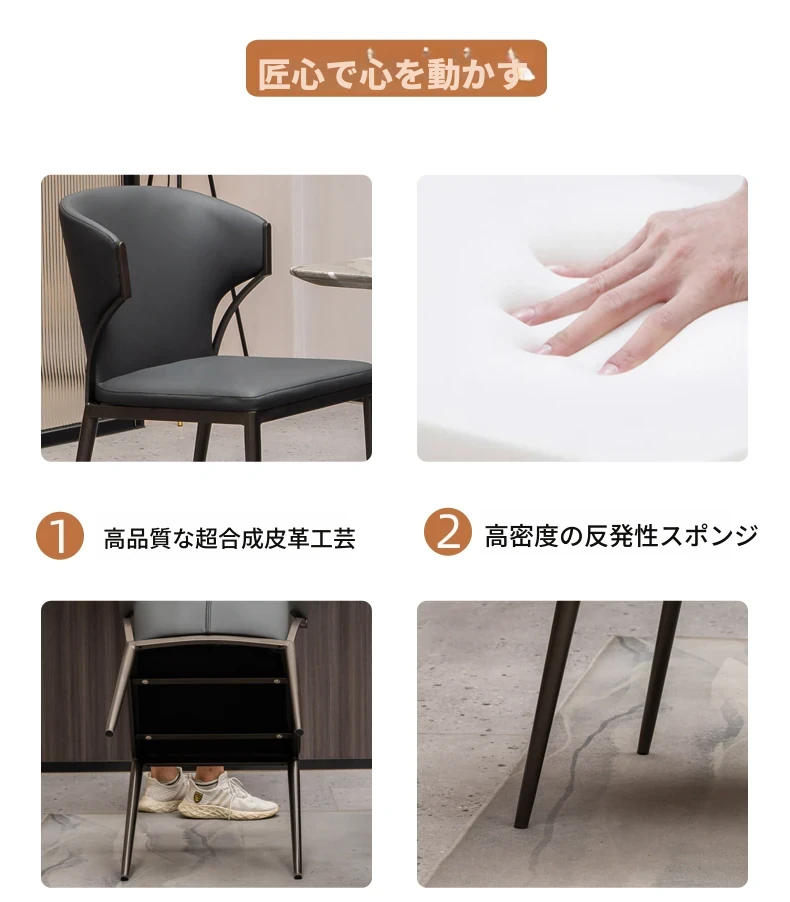 匠心で心を動かす

1 高品質な超合成皮革工芸

2 高密度の反発性スポンジ