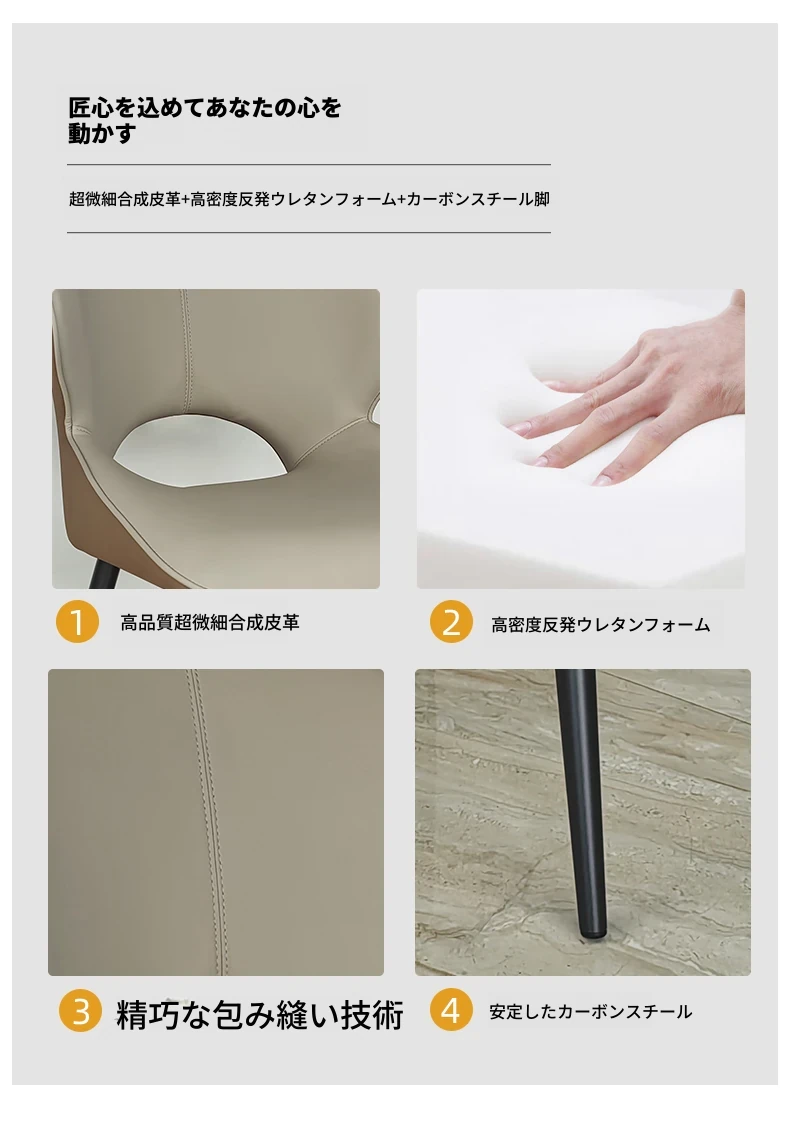 匠心を込めてあなたの心を動かす

超微細合成皮革+高密度反発ウレタンフォーム+カーボンスチール脚

1 高品質超微細合成皮革

2 高密度反発ウレタンフォーム

3 精巧な包み縫い技術

4 安定したカーボンスチール