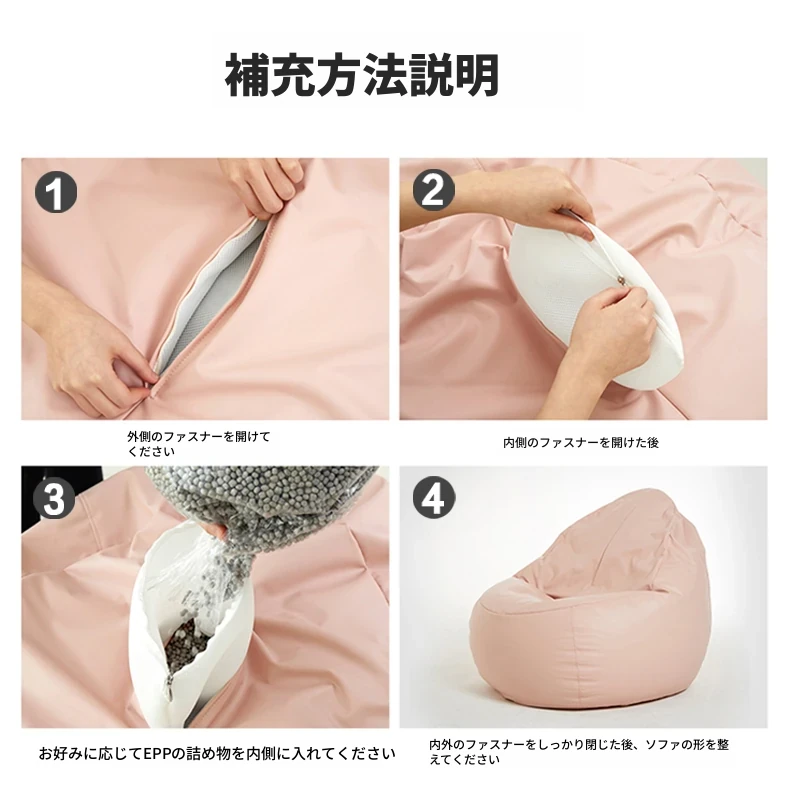 補充方法説明

1

外側のファスナーを開けてください

2

内側のファスナーを開けた後

3

お好みに応じてEPPの詰め物を内側に入れてください

4

内外のファスナーをしっかり閉じた後、ソファの形を整えてください