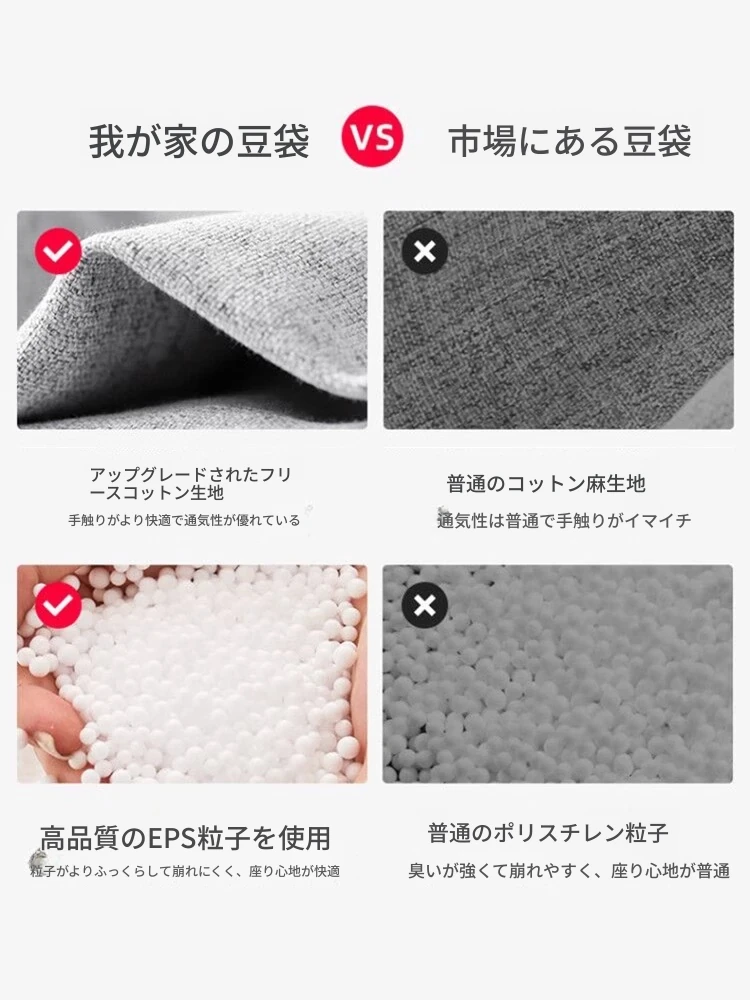 我が家の豆袋 VS 市場にある豆袋

アップグレードされたフリースコットン生地
手触りがより快適で通気性が優れている

普通のコットン麻生地
通気性は普通で手触りがイマイチ

高品質のEPS粒子を使用
粒子がよりふっくらして崩れにくく、座り心地が快適

普通のポリスチレン粒子
臭いが強くて崩れやすく、座り心地が普通