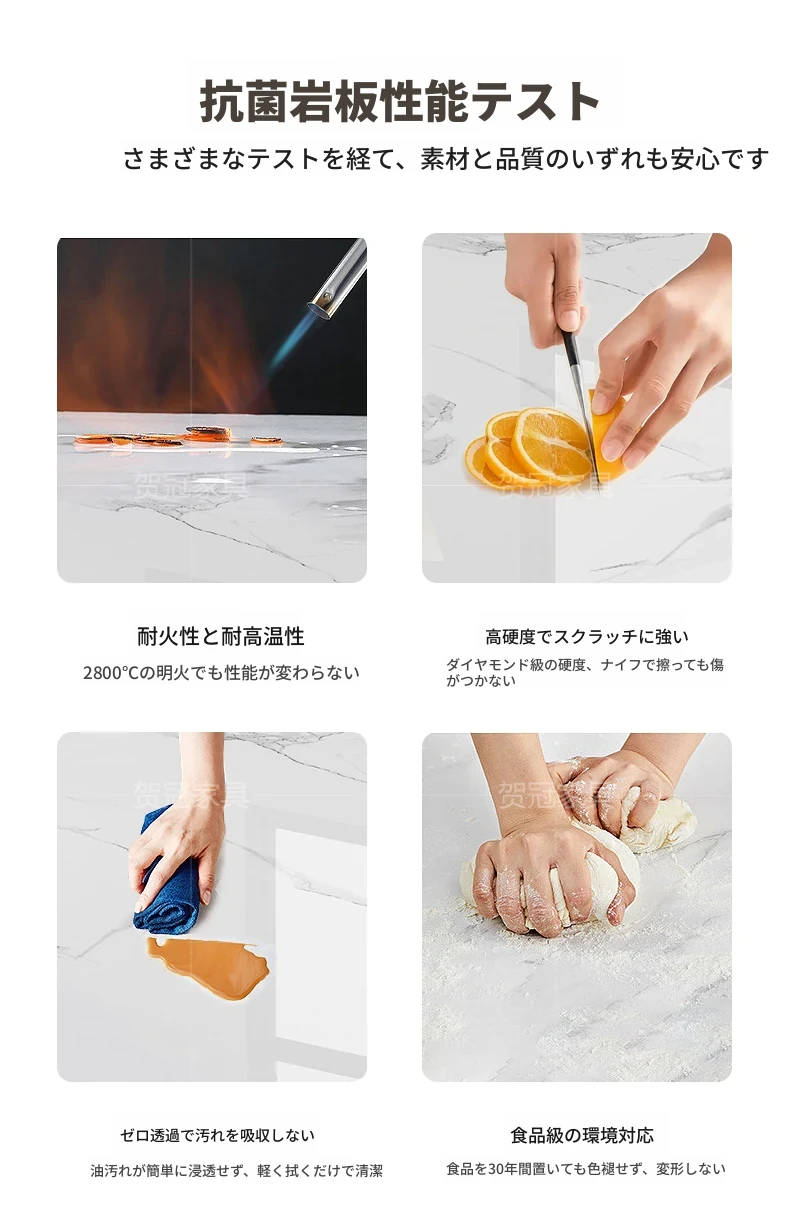 抗菌岩板性能テスト

さまざまなテストを経て、素材と品質のいずれも安心です

贺冠家具

贺冠家具

耐火性と耐高温性

2800℃の明火でも性能が変わらない

高硬度でスクラッチに強い

ダイヤモンド級の硬度、ナイフで擦っても傷がつかない

贺冠家具

贺冠家具

ゼロ透過で汚れを吸収しない

油汚れが簡単に浸透せず、軽く拭くだけで清潔

食品級の環境対応

食品を30年間置いても色褪せず、変形しない