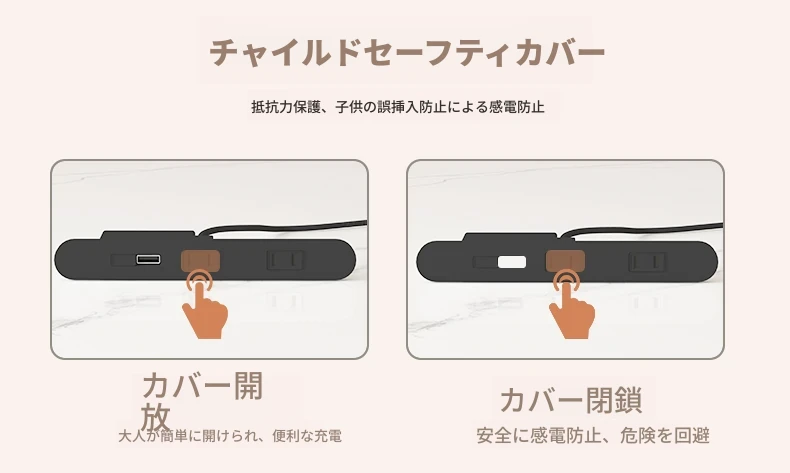 チャイルドセーフティカバー

抵抗力保護、子供の誤挿入防止による感電防止

カバー開放

大人が簡単に開けられ、便利な充電

カバー閉鎖

安全に感電防止、危険を回避