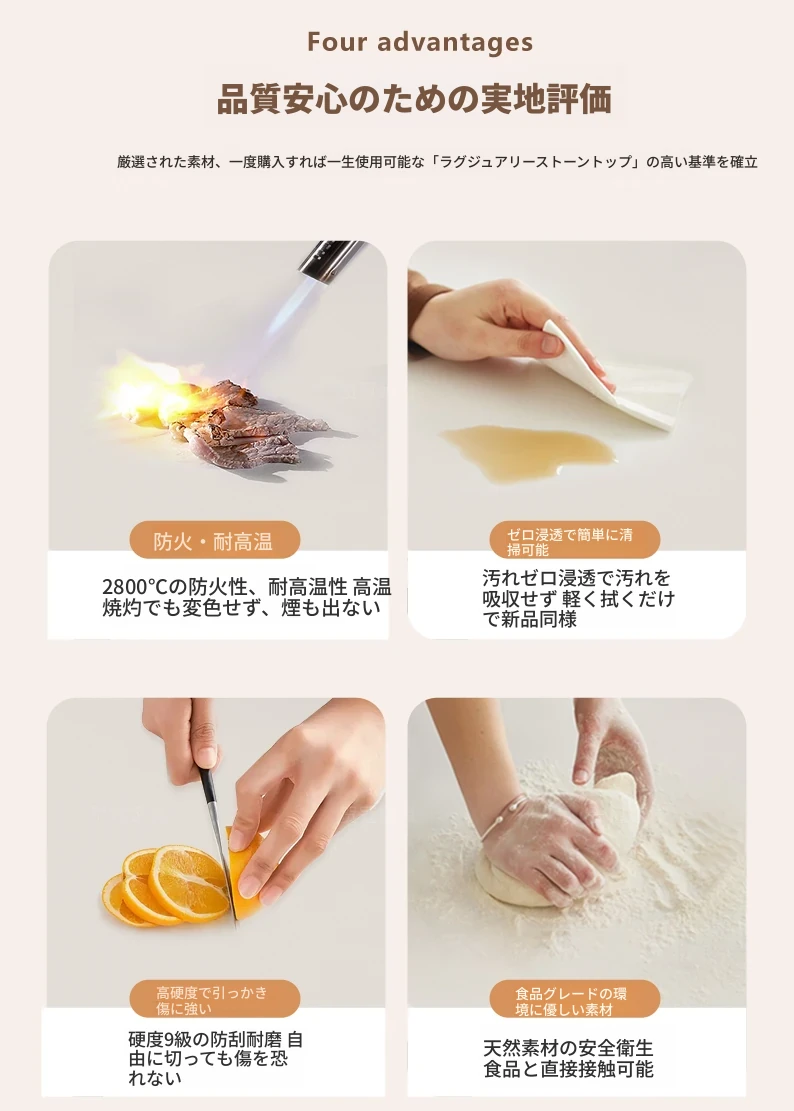 Four advantages

品質安心のための実地評価

厳選された素材、一度購入すれば一生使用可能な「ラグジュアリーストーントップ」の高い基準を確立

防火・耐高温

2800°Cの防火性、耐高温性 高温焼灼でも変色せず、煙も出ない

ゼロ浸透で簡単に清掃可能

汚れゼロ浸透で汚れを吸収せず 軽く拭くだけで新品同様

高硬度で引っかき傷に強い

硬度9級の防刮耐磨 自由に切っても傷を恐れない

食品グレードの環境に優しい素材

天然素材の安全衛生 食品と直接接触可能