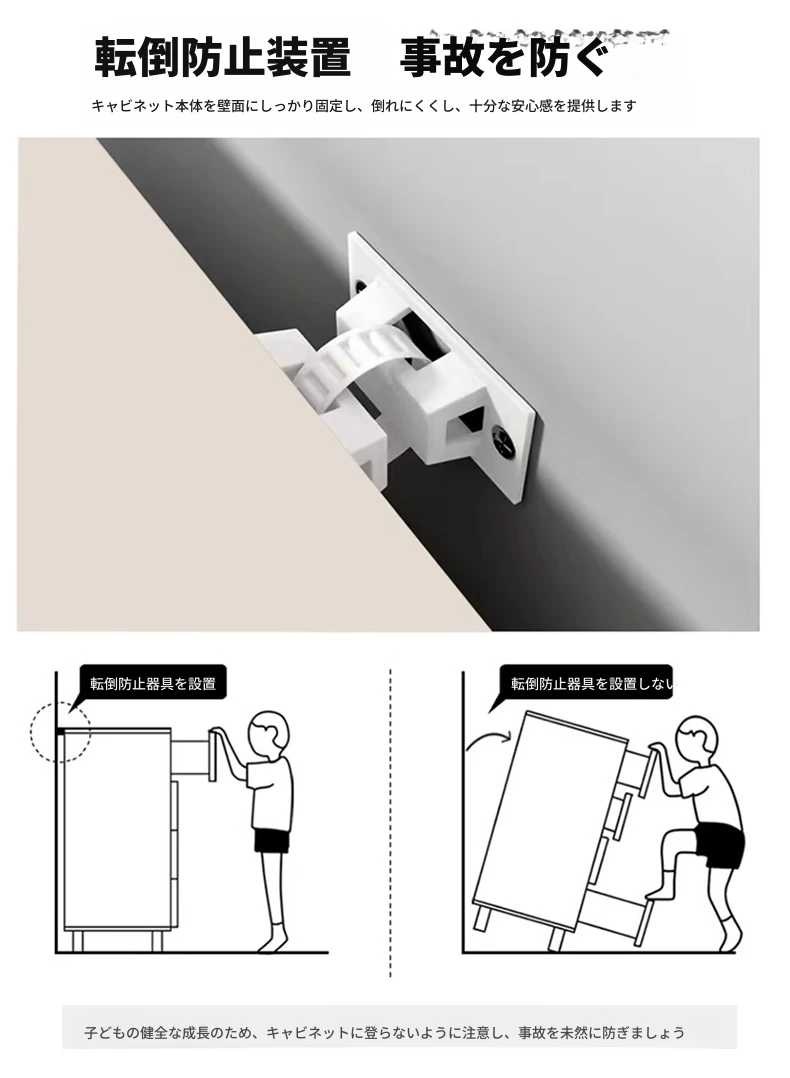 転倒防止装置　事故を防ぐ

キャビネット本体を壁面にしっかり固定し、倒れにくくし、十分な安心感を提供します

転倒防止器具を設置

転倒防止器具を設置しない

子どもの健全な成長のため、キャビネットに登らないように注意し、事故を未然に防ぎましょう