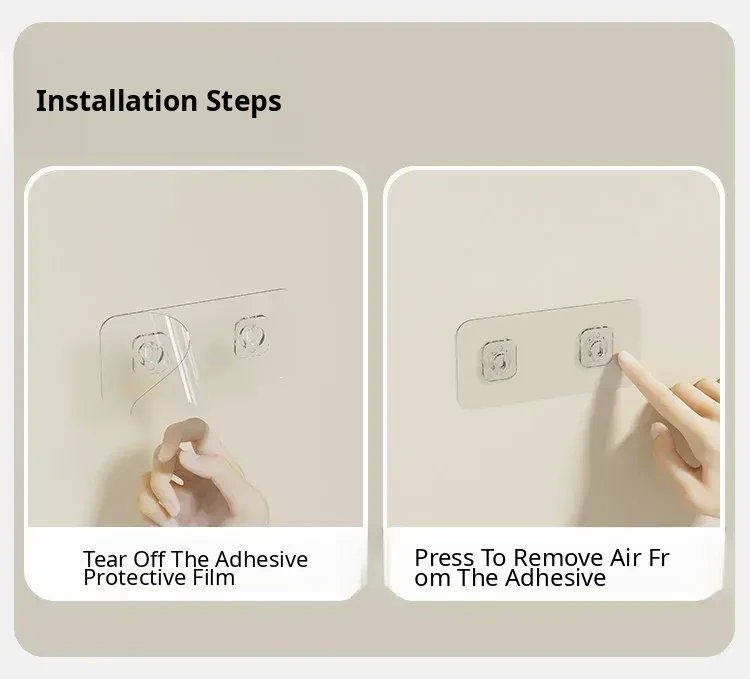 Installation Steps

Tear Off The Adhesive Protective Film

Press To Remove Air Fr om The Adhesive