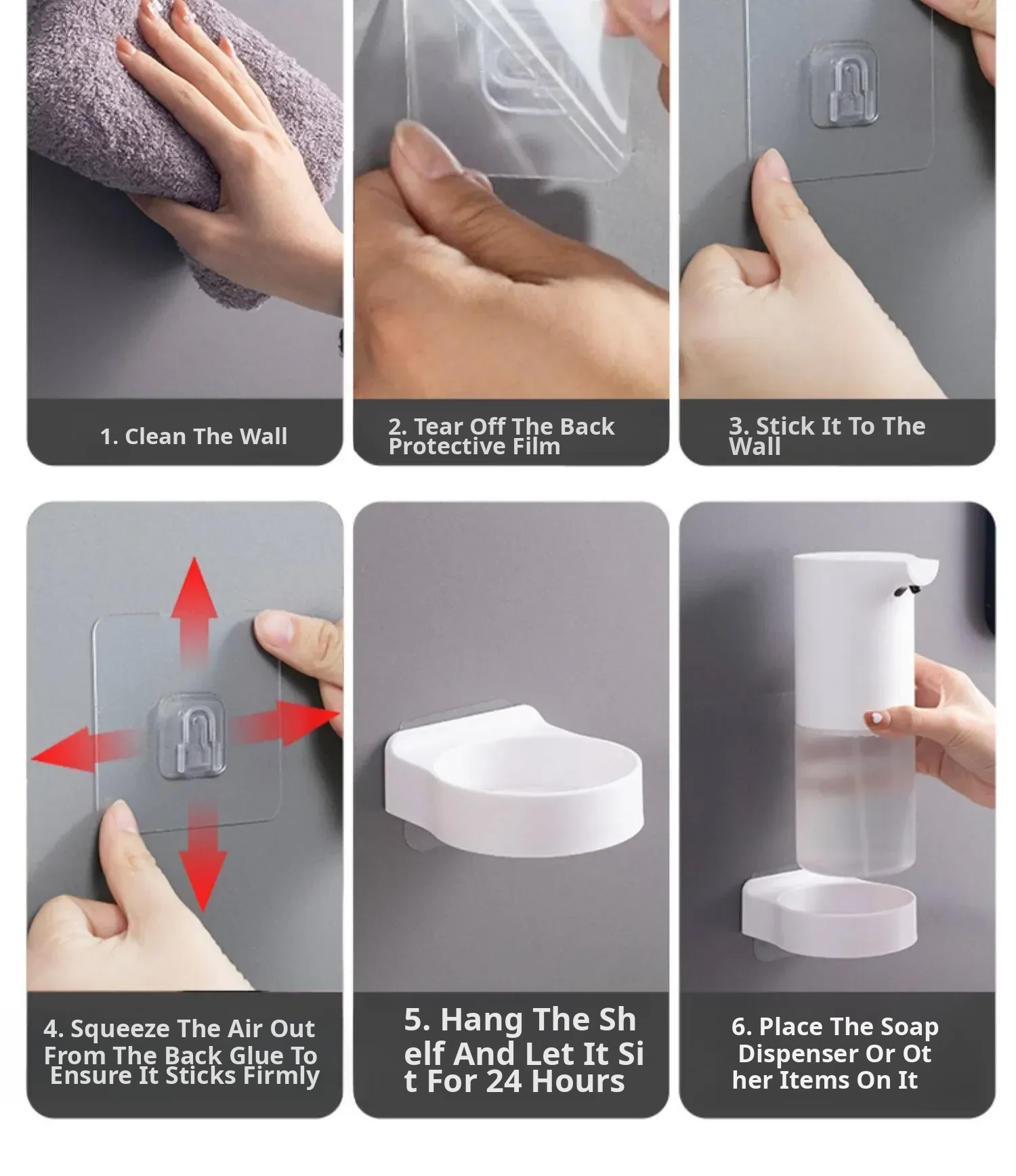 1. Clean The Wall

2. Tear Off The Back Protective Film

3. Stick It To The Wall

4. Squeeze The Air Out From The Back Glue To Ensure It Sticks Firmly

5. Hang The Sh elf And Let It Si t For 24 Hours

6. Place The Soap Dispenser Or Ot her Items On It