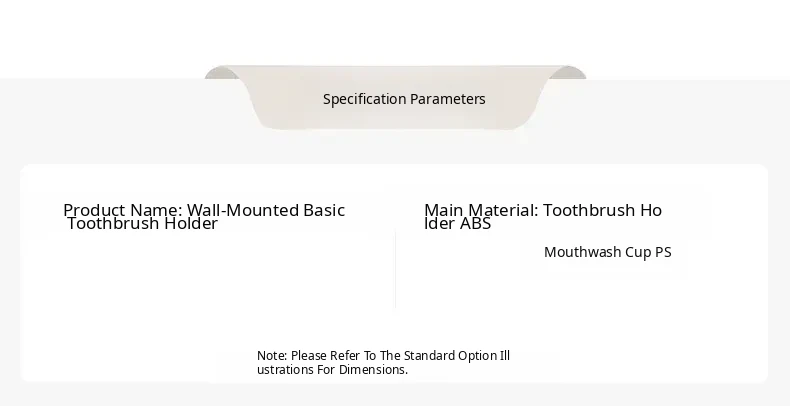 Specification Parameters

Product Name: Wall-Mounted Basic Toothbrush Holder

Main Material: Toothbrush Holder ABS

Mouthwash Cup PS

Note: Please Refer To The Standard Option Illustrations For Dimensions.