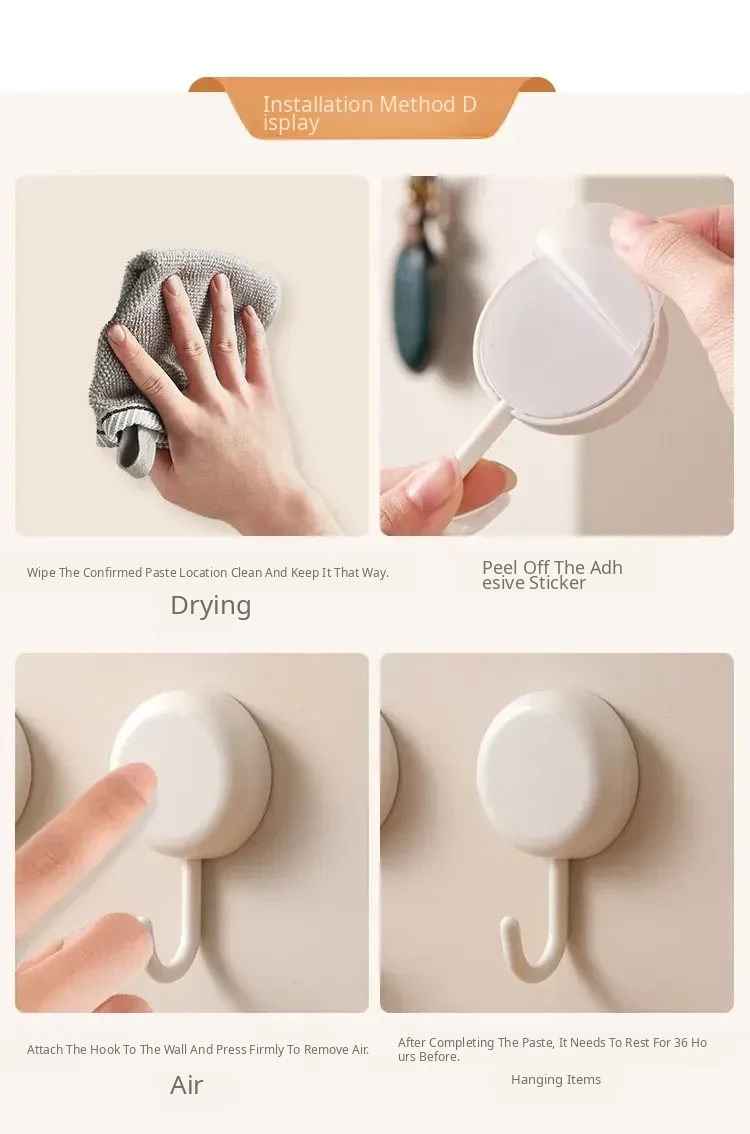 Installation Method Display

Wipe The Confirmed Paste Location Clean And Keep It That Way.

Drying

Peel Off The Adhesive Sticker

Attach The Hook To The Wall And Press Firmly To Remove Air.

Air

After Completing The Paste, It Needs To Rest For 36 Hours Before.

Hanging Items