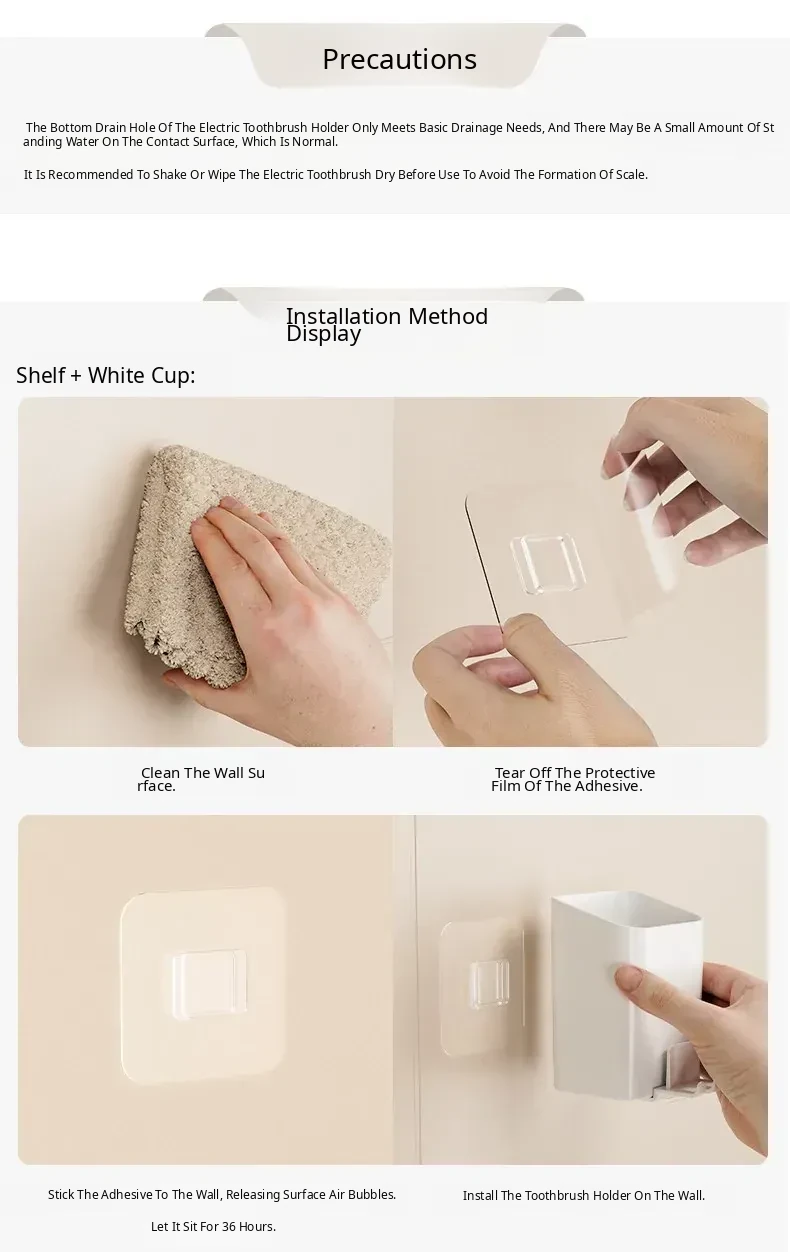 Precautions

The Bottom Drain Hole Of The Electric Toothbrush Holder Only Meets Basic Drainage Needs, And There May Be A Small Amount Of Standing Water On The Contact Surface, Which Is Normal.

It Is Recommended To Shake Or Wipe The Electric Toothbrush Dry Before Use To Avoid The Formation Of Scale.

Installation Method Display

Shelf + White Cup:

Clean The Wall Surface.

Tear Off The Protective Film Of The Adhesive.

Stick The Adhesive To The Wall, Releasing Surface Air Bubbles.

Let It Sit For 36 Hours.

Install The Toothbrush Holder On The Wall.