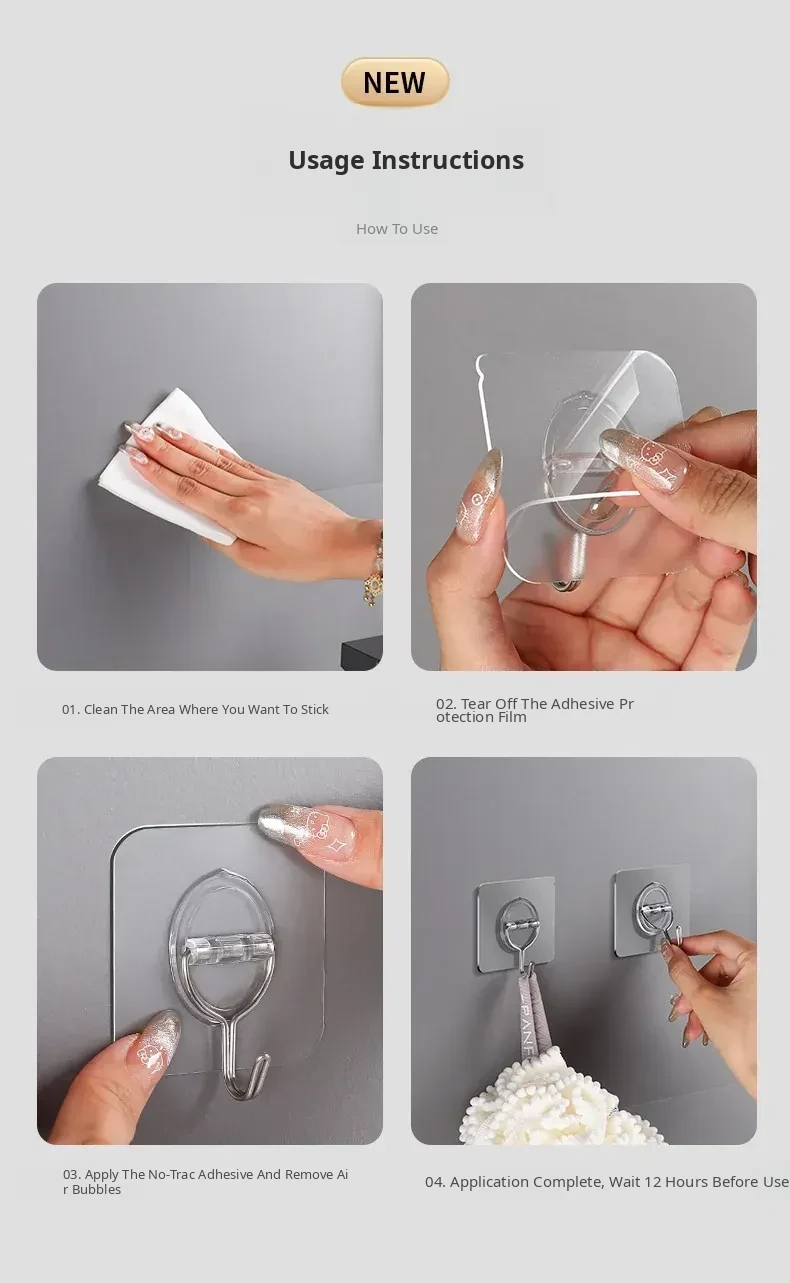 NEW

Usage Instructions

How To Use

01. Clean The Area Where You Want To Stick

02. Tear Off The Adhesive Pr otection Film

03. Apply The No-Trac Adhesive And Remove Ai r Bubbles

04. Application Complete, Wait 12 Hours Before Use