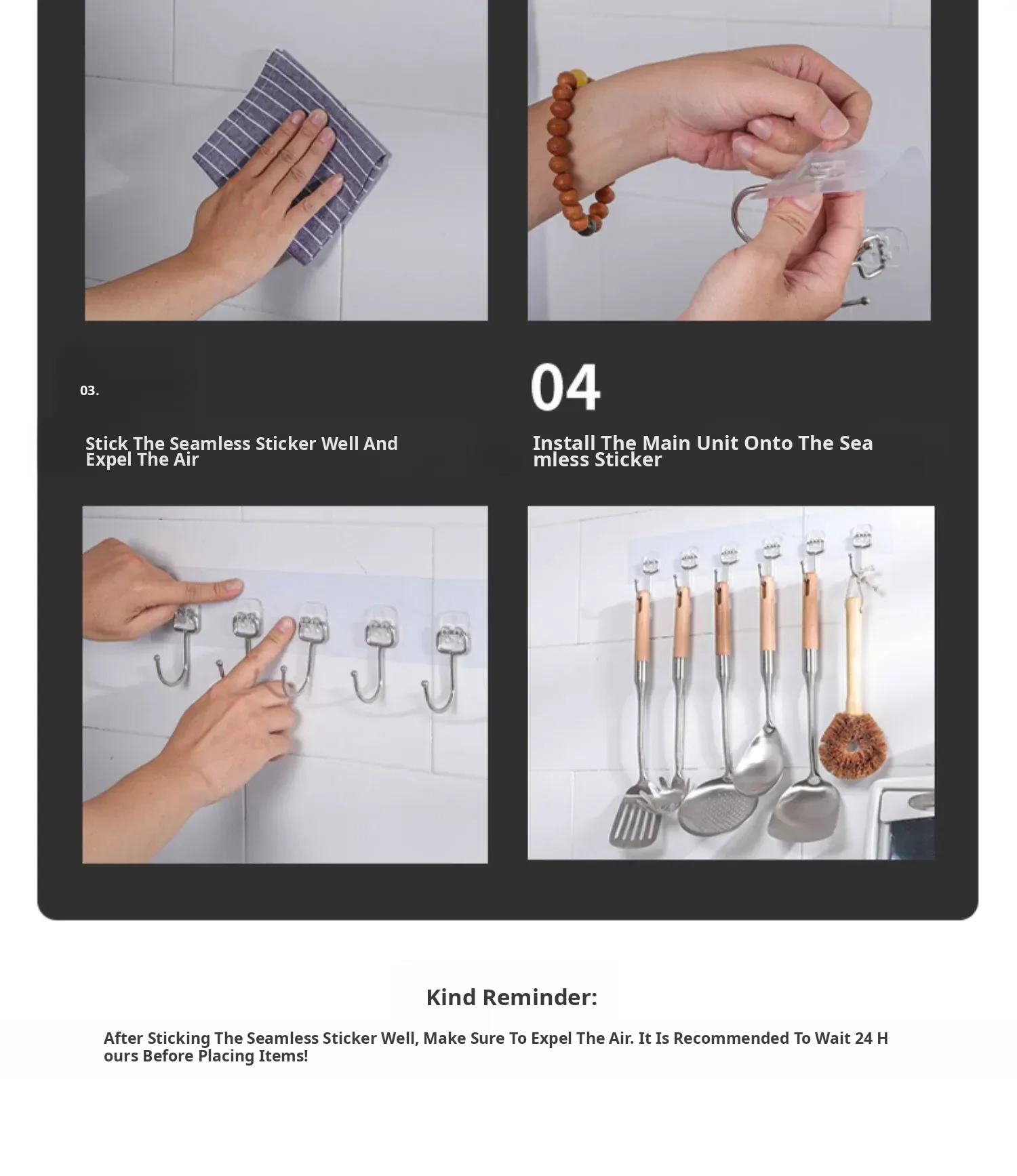 03.

Stick The Seamless Sticker Well And Expel The Air

04

Install The Main Unit Onto The Sea mless Sticker

Kind Reminder:

After Sticking The Seamless Sticker Well, Make Sure To Expel The Air. It Is Recommended To Wait 24 H ours Before Placing Items!