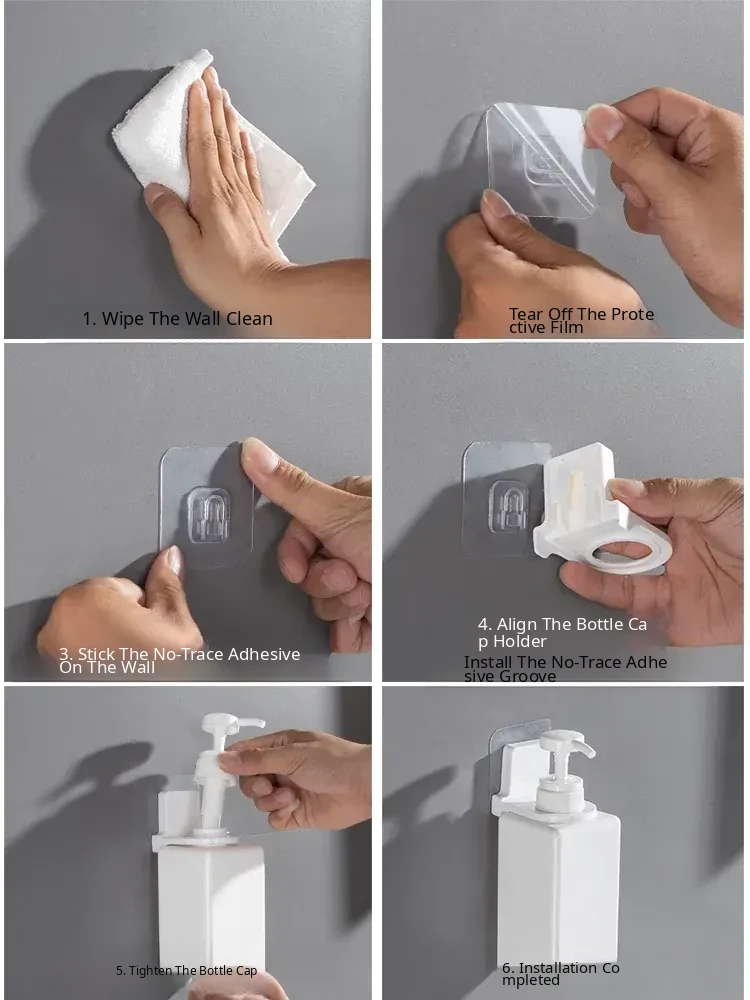 1. Wipe The Wall Clean

Tear Off The Protective Film

3. Stick The No-Trace Adhesive On The Wall

4. Align The Bottle Cap Holder
Install The No-Trace Adhesive Groove

5. Tighten The Bottle Cap

6. Installation Completed