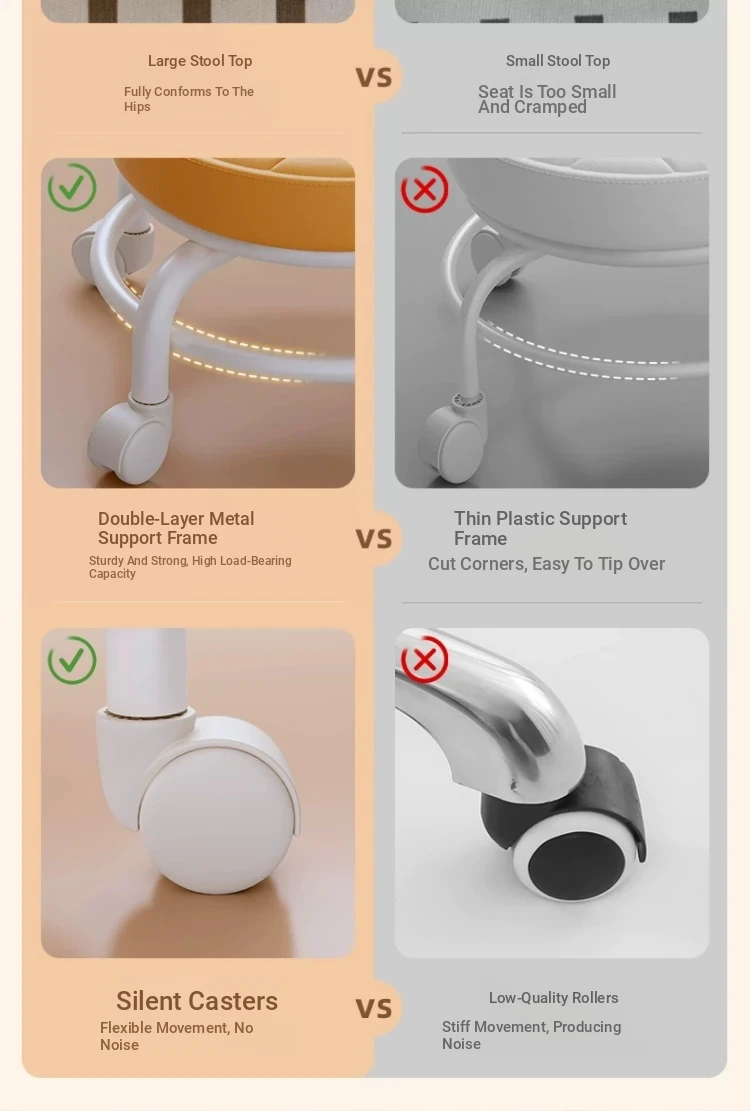 Large Stool Top
Fully Conforms To The Hips

VS

Small Stool Top
Seat Is Too Small And Cramped

Double-Layer Metal Support Frame
Sturdy And Strong, High Load-Bearing Capacity

VS

Thin Plastic Support Frame
Cut Corners, Easy To Tip Over

Silent Casters
Flexible Movement, No Noise

VS

Low-Quality Rollers
Stiff Movement, Producing Noise