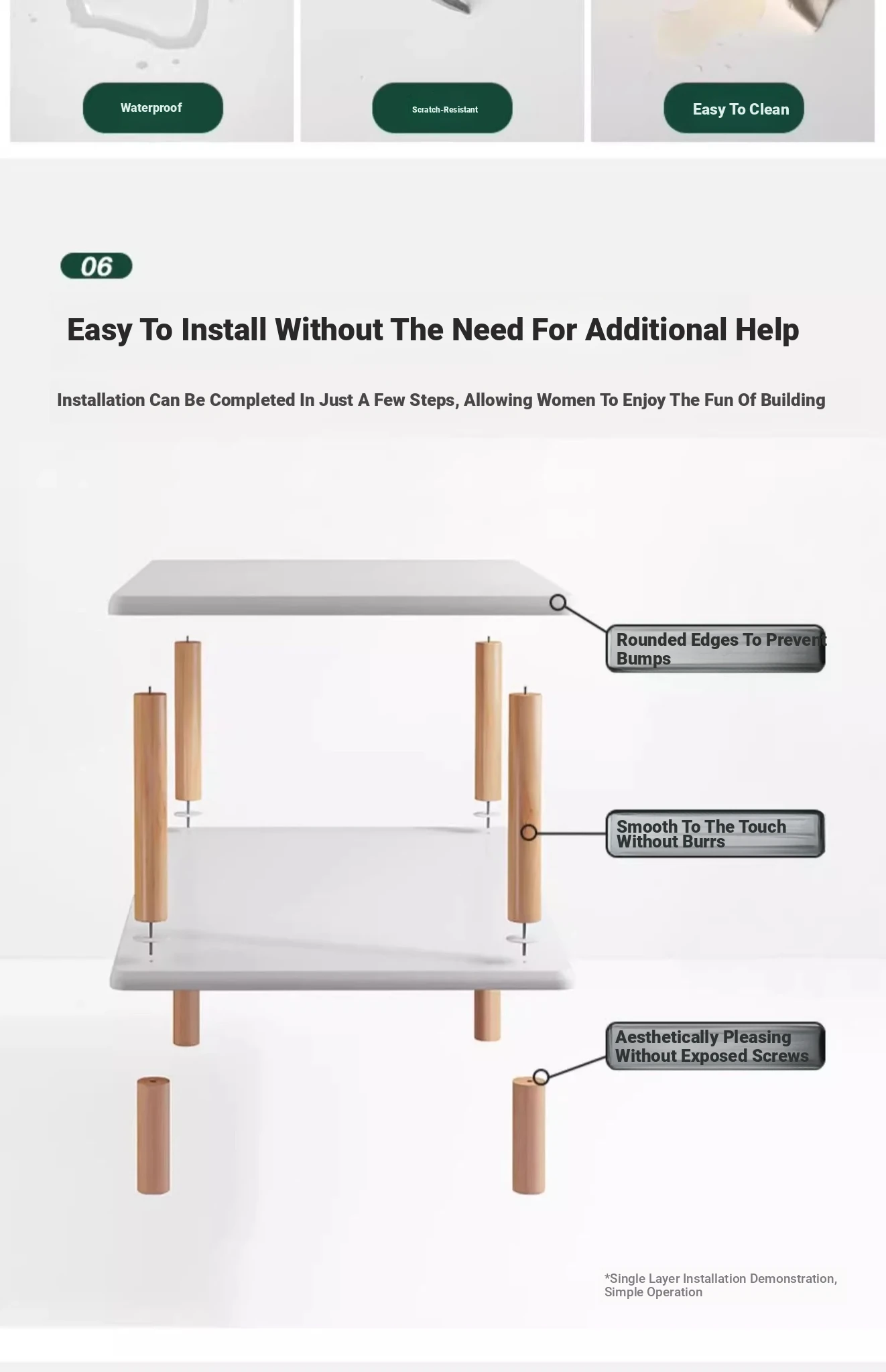 Waterproof

Scratch-Resistant

Easy To Clean

06

Easy To Install Without The Need For Additional Help

Installation Can Be Completed In Just A Few Steps, Allowing Women To Enjoy The Fun Of Building

Rounded Edges To Prevent Bumps

Smooth To The Touch Without Burrs

Aesthetically Pleasing Without Exposed Screws

*Single Layer Installation Demonstration, Simple Operation