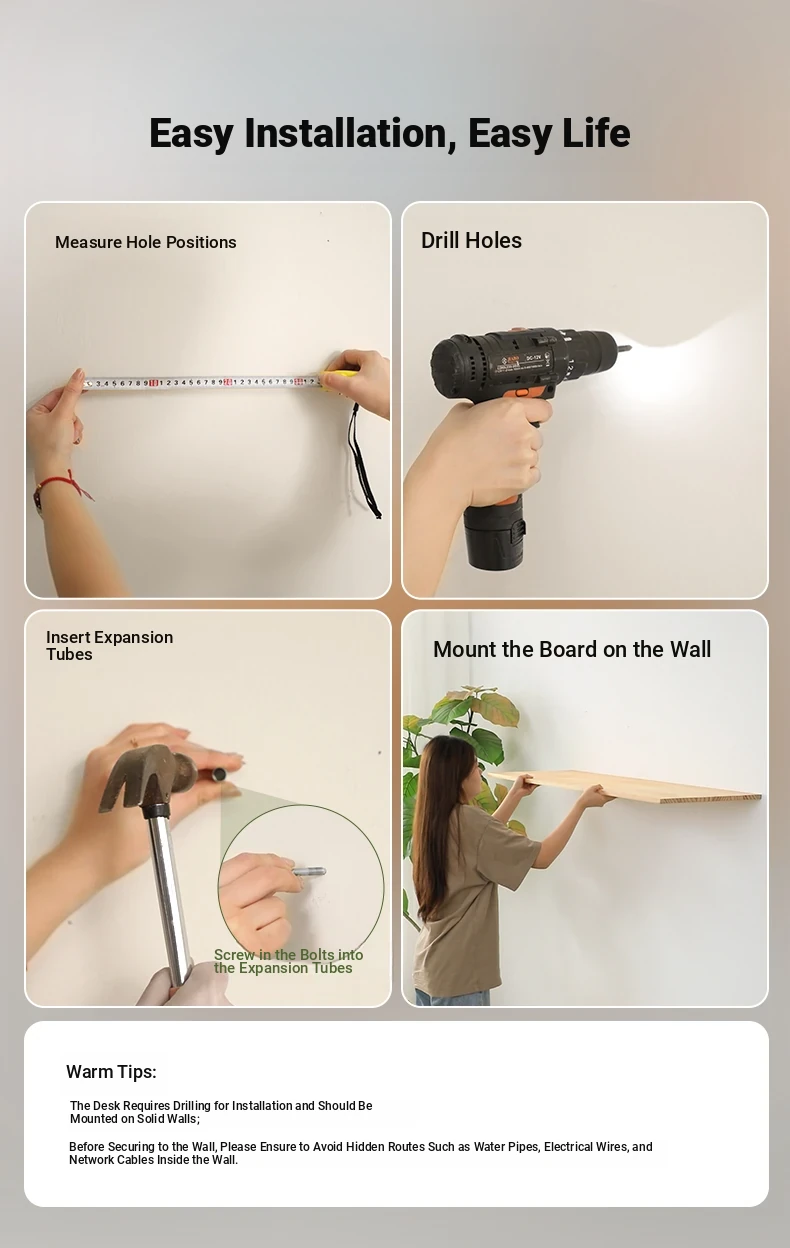 Easy Installation, Easy Life

Measure Hole Positions

Drill Holes

DC-12V

Insert Expansion Tubes

Screw in the Bolts into the Expansion Tubes

Mount the Board on the Wall

Warm Tips:

The Desk Requires Drilling for Installation and Should Be Mounted on Solid Walls;

Before Securing to the Wall, Please Ensure to Avoid Hidden Routes Such as Water Pipes, Electrical Wires, and Network Cables Inside the Wall.