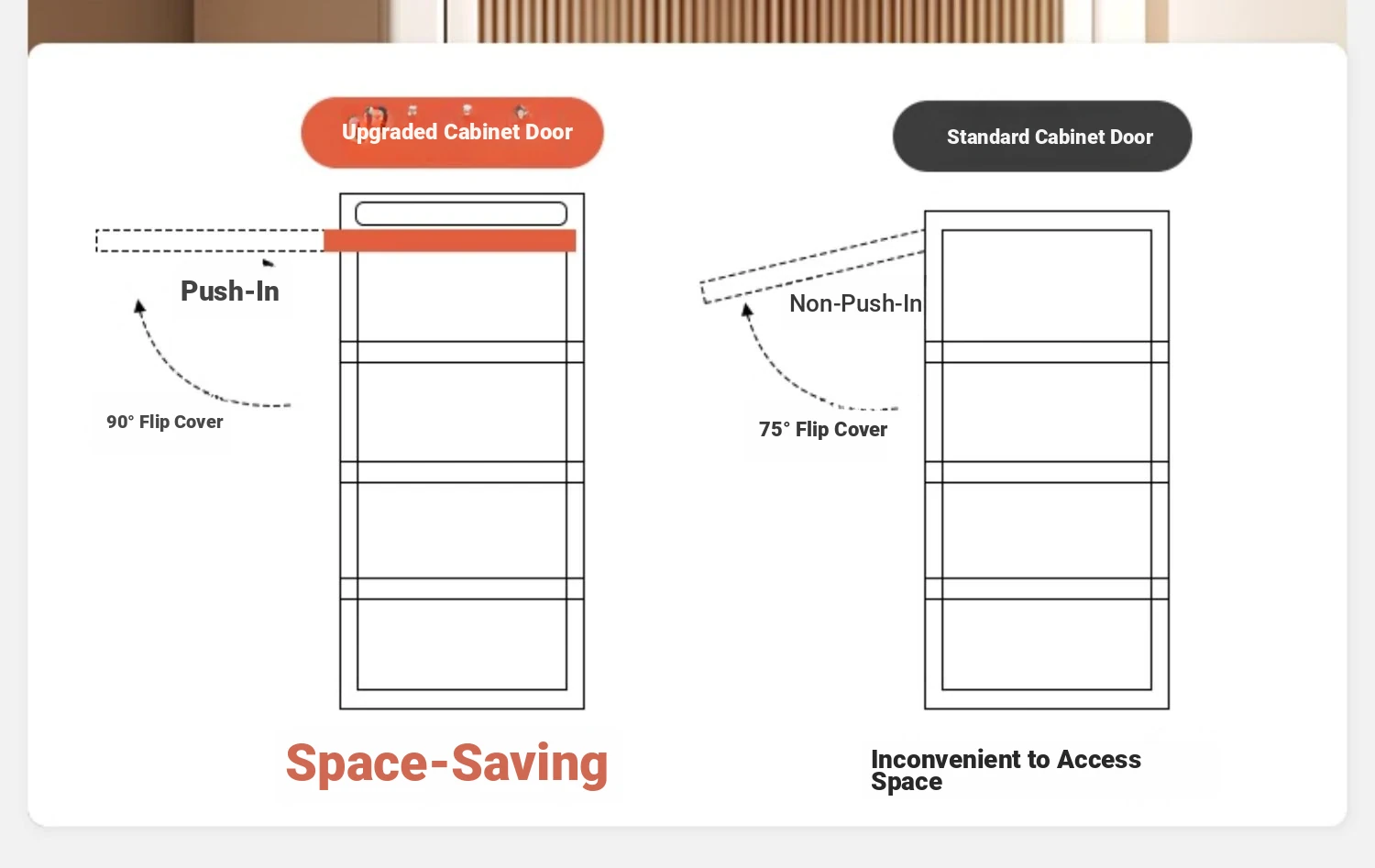 Upgraded Cabinet Door

Push-In

90° Flip Cover

Space-Saving

Standard Cabinet Door

Non-Push-In

75° Flip Cover

Inconvenient to Access Space