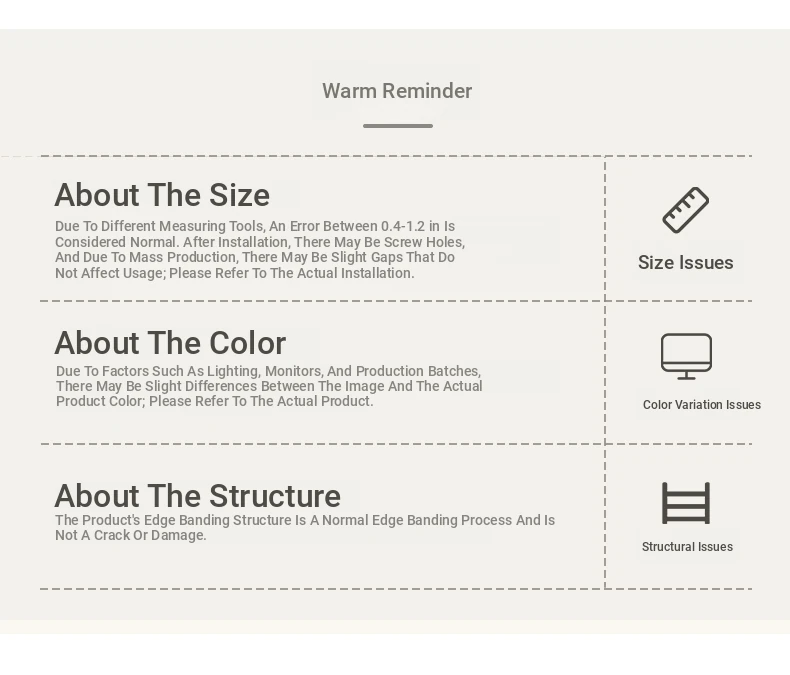 Warm Reminder

About The Size

Due To Different Measuring Tools, An Error Between 0.4-1.2 in Is Considered Normal. After Installation, There May Be Screw Holes, And Due To Mass Production, There May Be Slight Gaps That Do Not Affect Usage; Please Refer To The Actual Installation.

Size Issues

About The Color

Due To Factors Such As Lighting, Monitors, And Production Batches, There May Be Slight Differences Between The Image And The Actual Product Color; Please Refer To The Actual Product.

Color Variation Issues

About The Structure

The Product's Edge Banding Structure Is A Normal Edge Banding Process And Is Not A Crack Or Damage.

Structural Issues