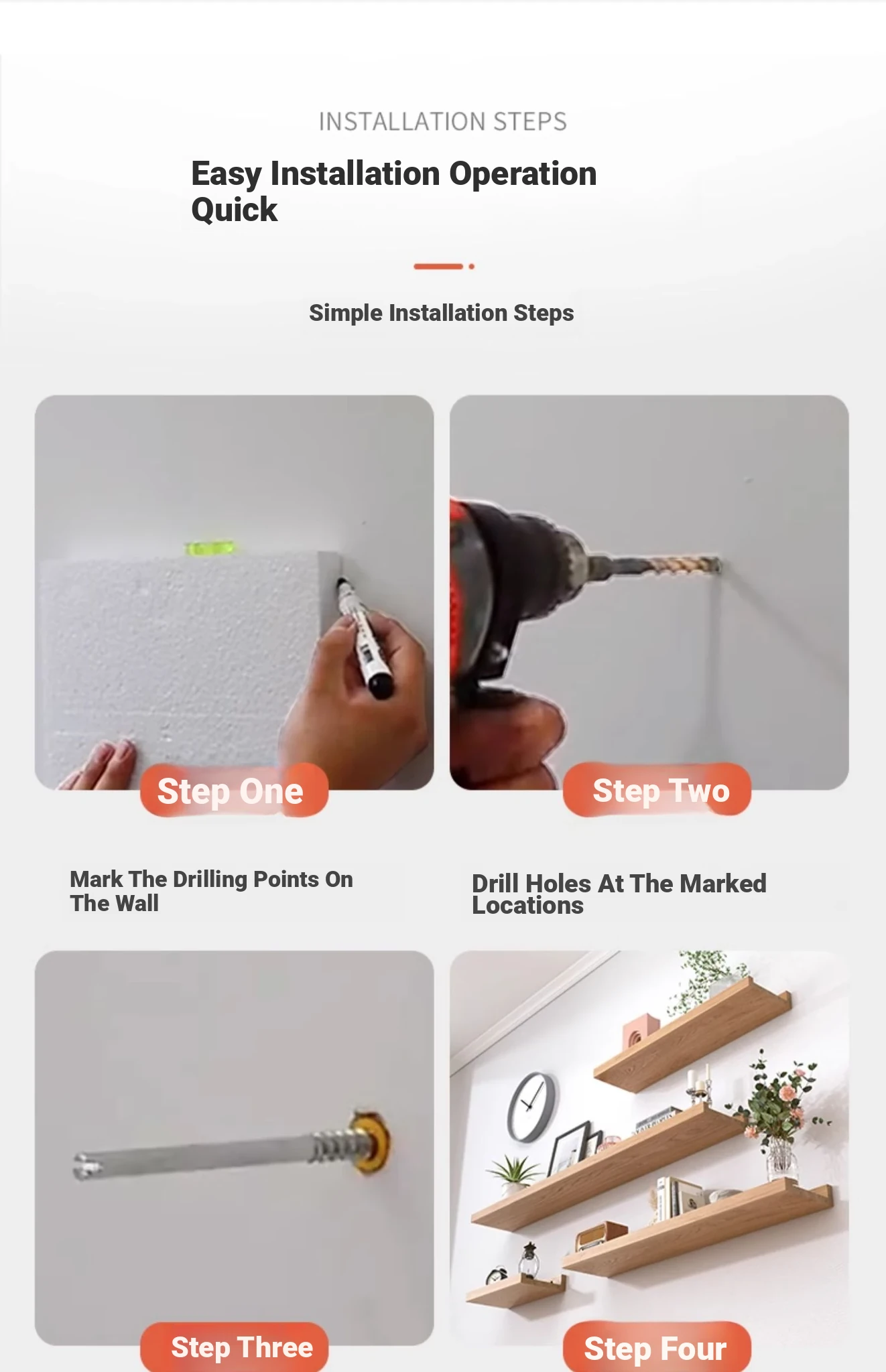 INSTALLATION STEPS

Easy Installation Operation Quick

Simple Installation Steps

Step One

Step Two

Mark The Drilling Points On The Wall

Drill Holes At The Marked Locations

Step Three

Step Four