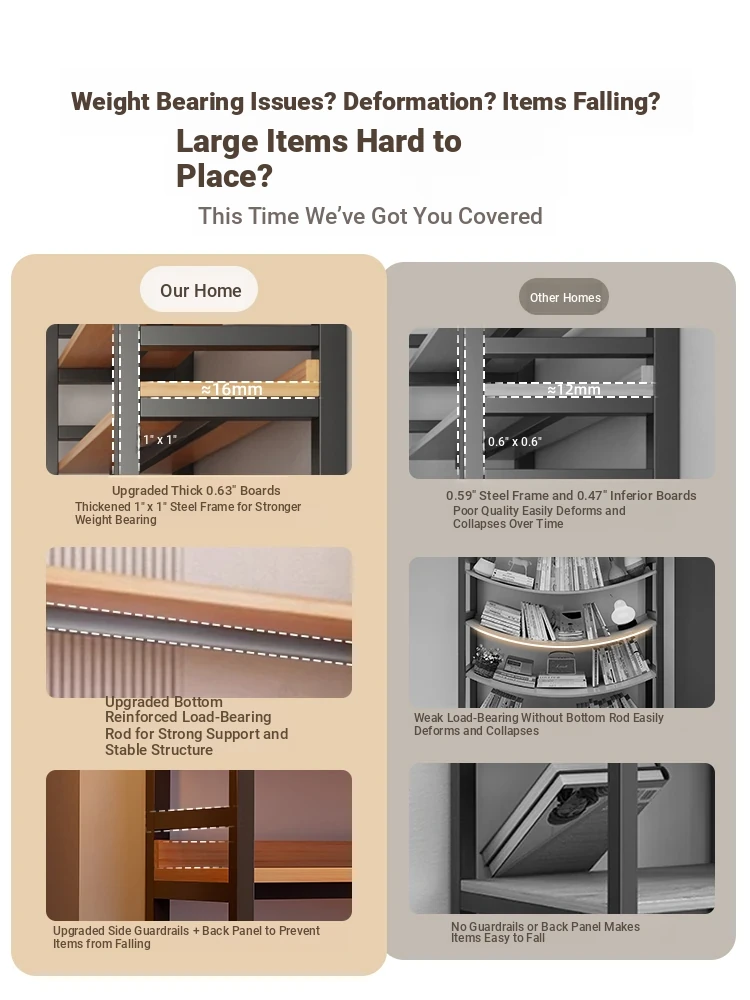 Weight Bearing Issues? Deformation? Items Falling?

Large Items Hard to Place?

This Time We've Got You Covered

Our Home

≈16mm

1" x 1"

Upgraded Thick 0.63" Boards
Thickened 1" x 1" Steel Frame for Stronger Weight Bearing

Upgraded Bottom Reinforced Load-Bearing Rod for Strong Support and Stable Structure

Upgraded Side Guardrails + Back Panel to Prevent Items from Falling

Other Homes

≈12mm

0.6" x 0.6"

0.59" Steel Frame and 0.47" Inferior Boards
Poor Quality Easily Deforms and Collapses Over Time

Weak Load-Bearing Without Bottom Rod Easily Deforms and Collapses

No Guardrails or Back Panel Makes Items Easy to Fall