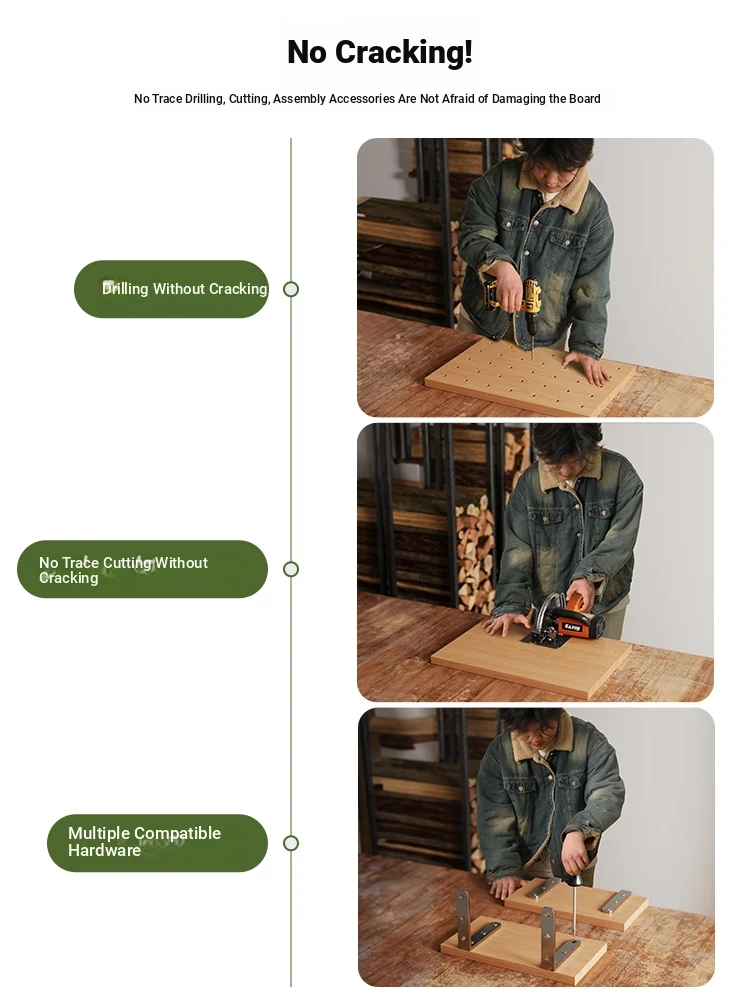 No Cracking!

No Trace Drilling, Cutting, Assembly Accessories Are Not Afraid of Damaging the Board

Drilling Without Cracking

No Trace Cutting Without Cracking

Multiple Compatible Hardware